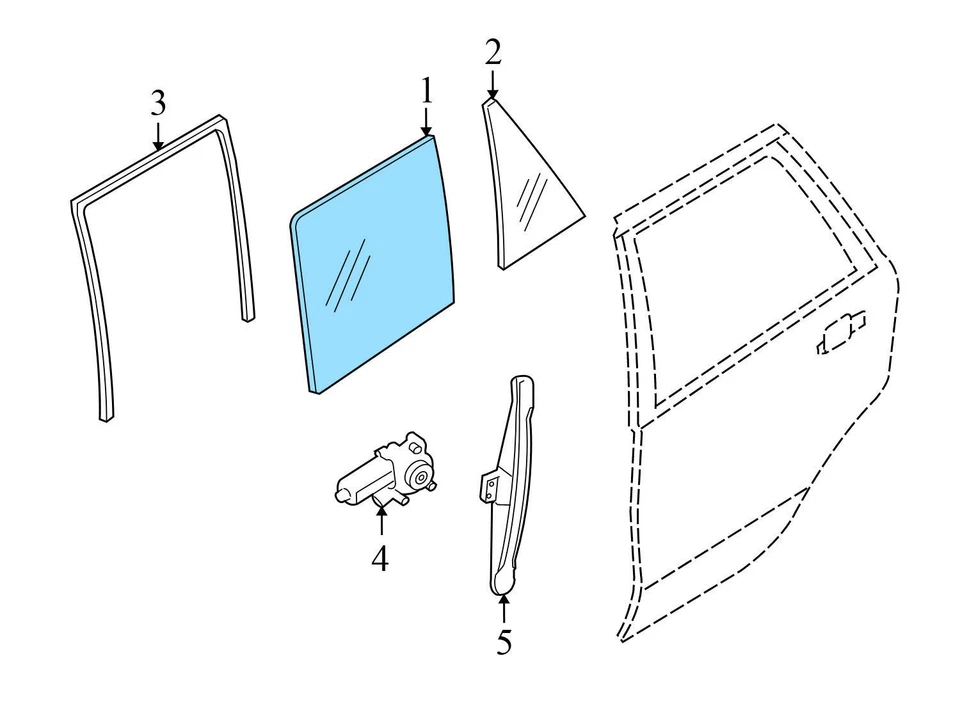 3
1
2
4
5