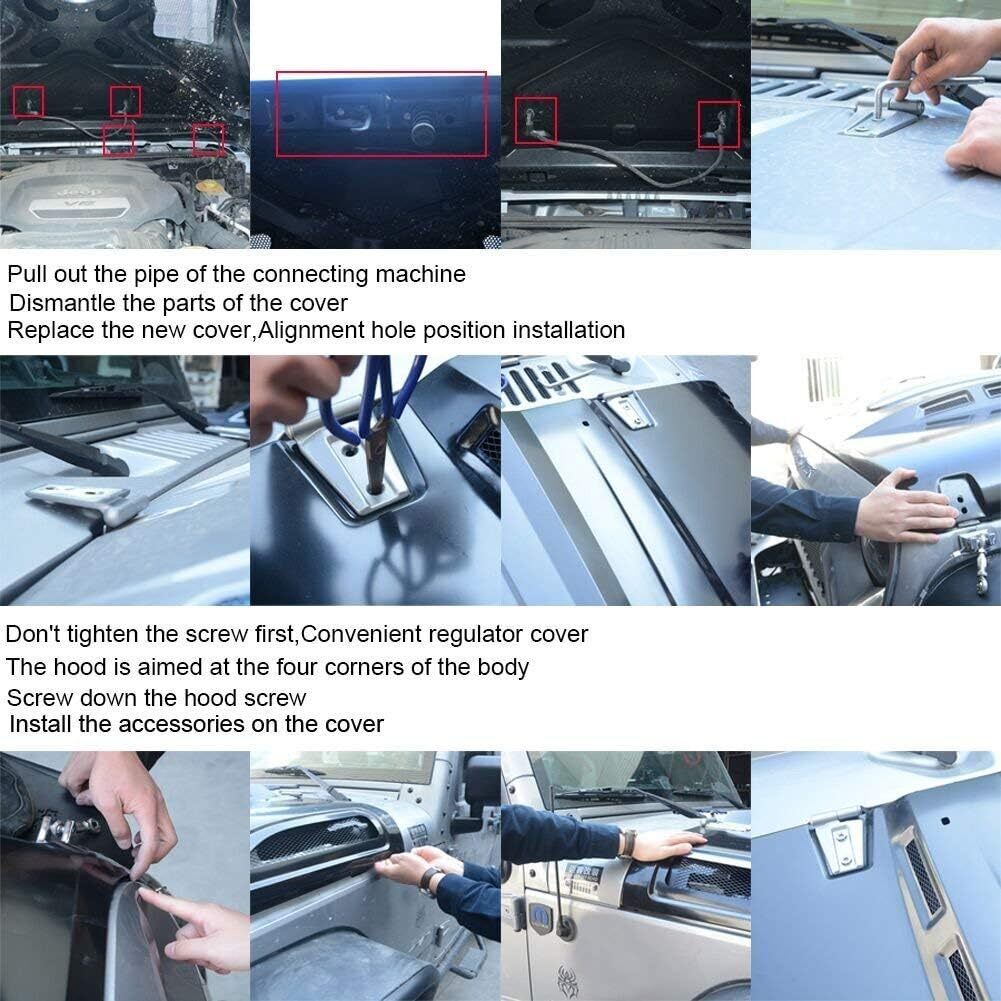 Pull out the pipe of the connecting machine
Dismantle the parts of the cover
Replace the new cover,Alignment hole position installation

Don't tighten the screw first,Convenient regulator cover
The hood is aimed at the four corners of the body
Screw down the hood screw
Install the accessories on the cover