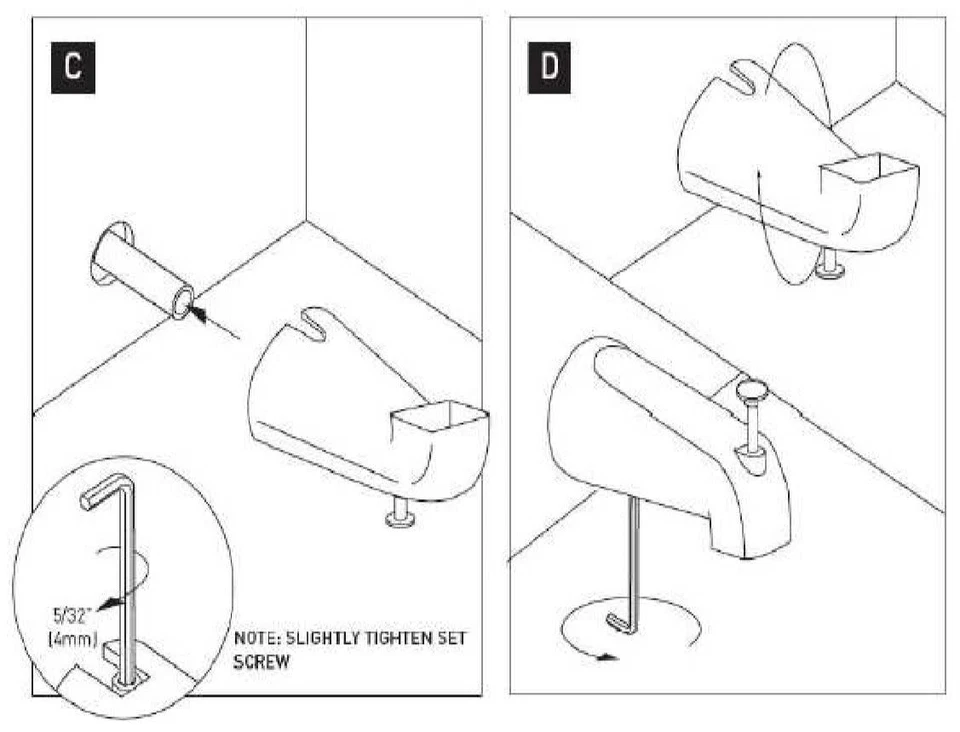 C

5/32"
(4mm)

NOTE: SLIGHTLY TIGHTEN SET SCREW

D