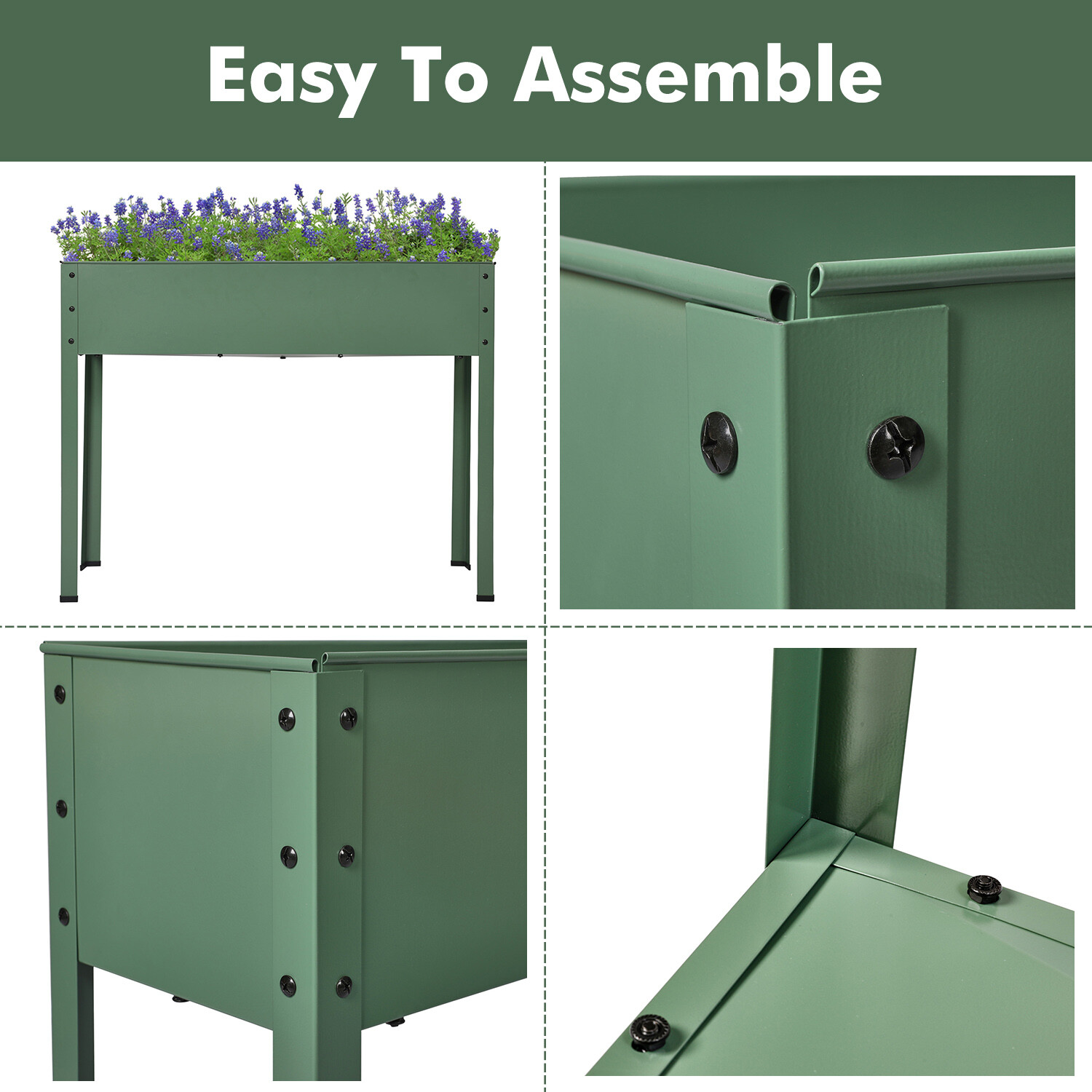 Easy To Assemble