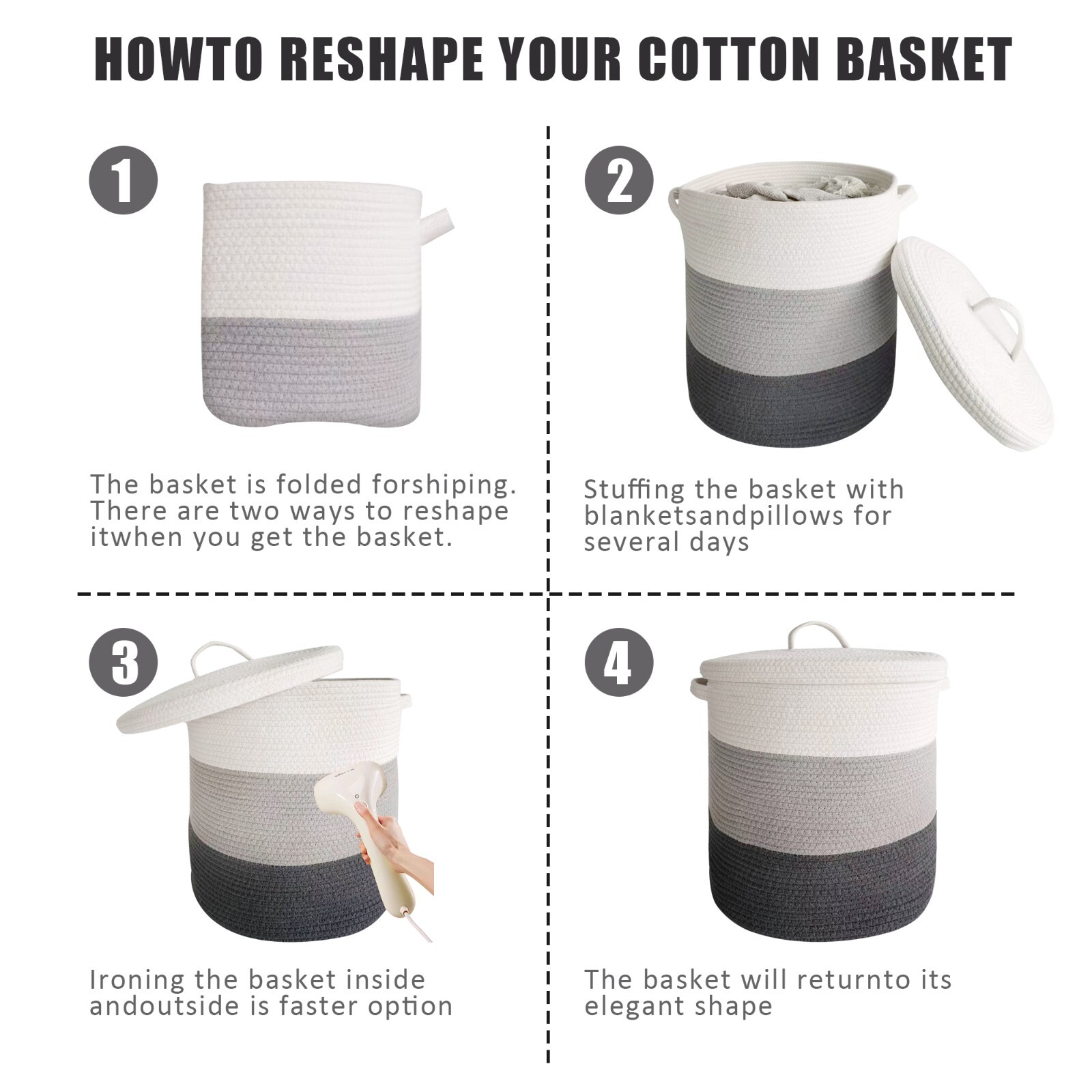 HOWTO RESHAPE YOUR COTTON BASKET

1

The basket is folded forshiping. There are two ways to reshape itwhen you get the basket.

2

Stuffing the basket with blanketsandpillows for several days

3

Ironing the basket inside andoutside is faster option

4

The basket will returnto its elegant shape