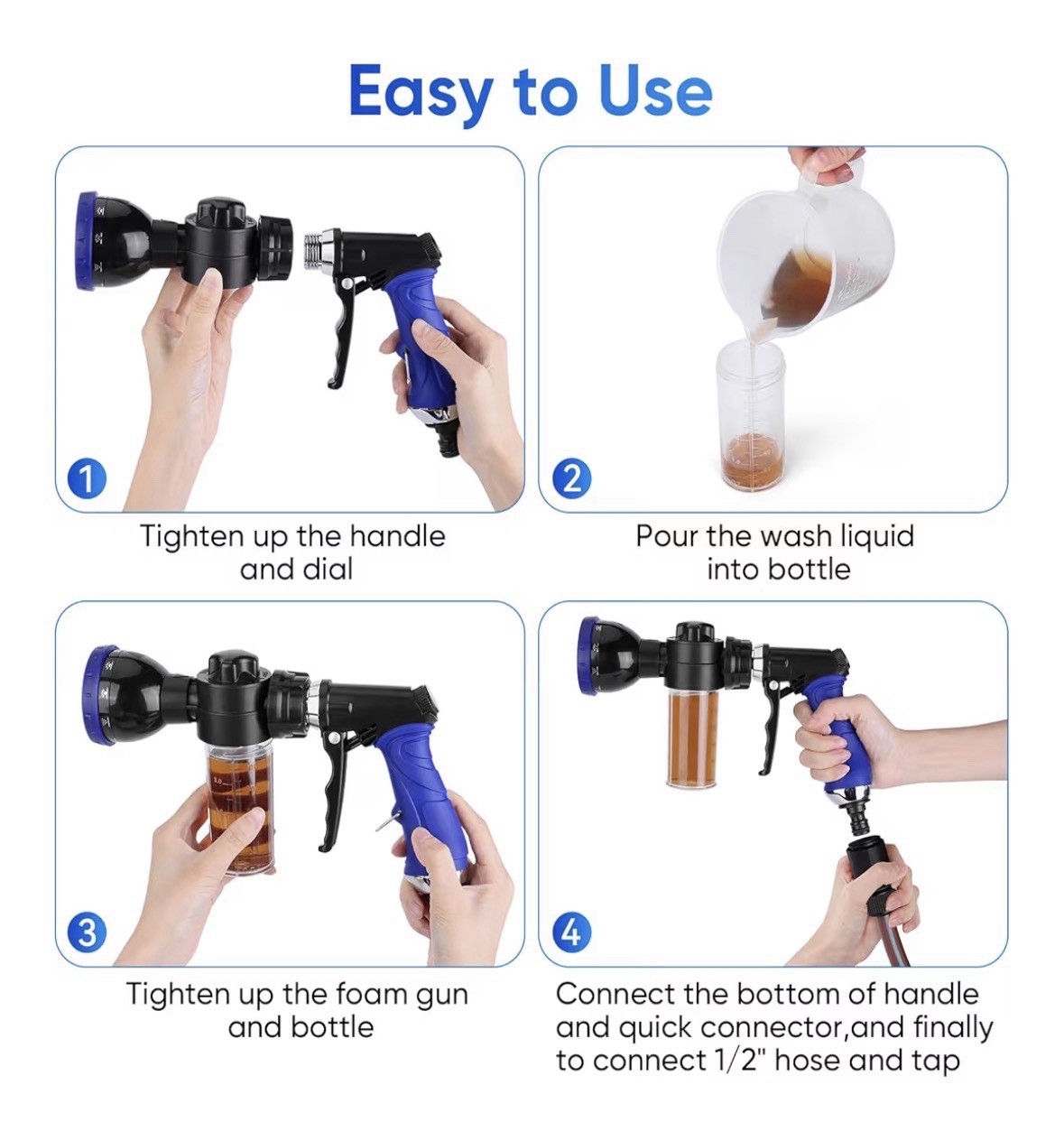 Easy to Use

1

Tighten up the handle and dial

2

Pour the wash liquid into bottle

3

Tighten up the foam gun and bottle

4

Connect the bottom of handle and quick connector,and finally to connect 1/2" hose and tap