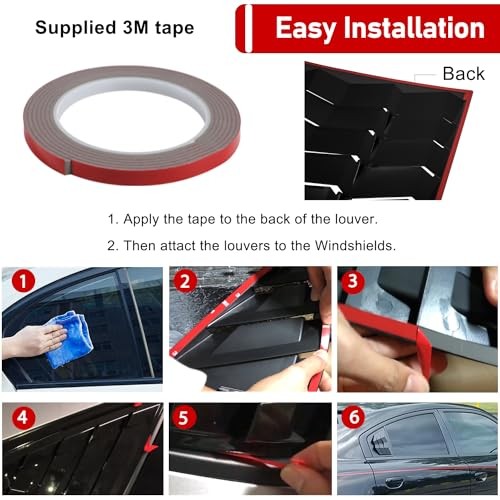 Supplied 3M tape

Easy Installation

Back

1. Apply the tape to the back of the louver.

2. Then attact the louvers to the Windshields.

1

2

3

4

5

6