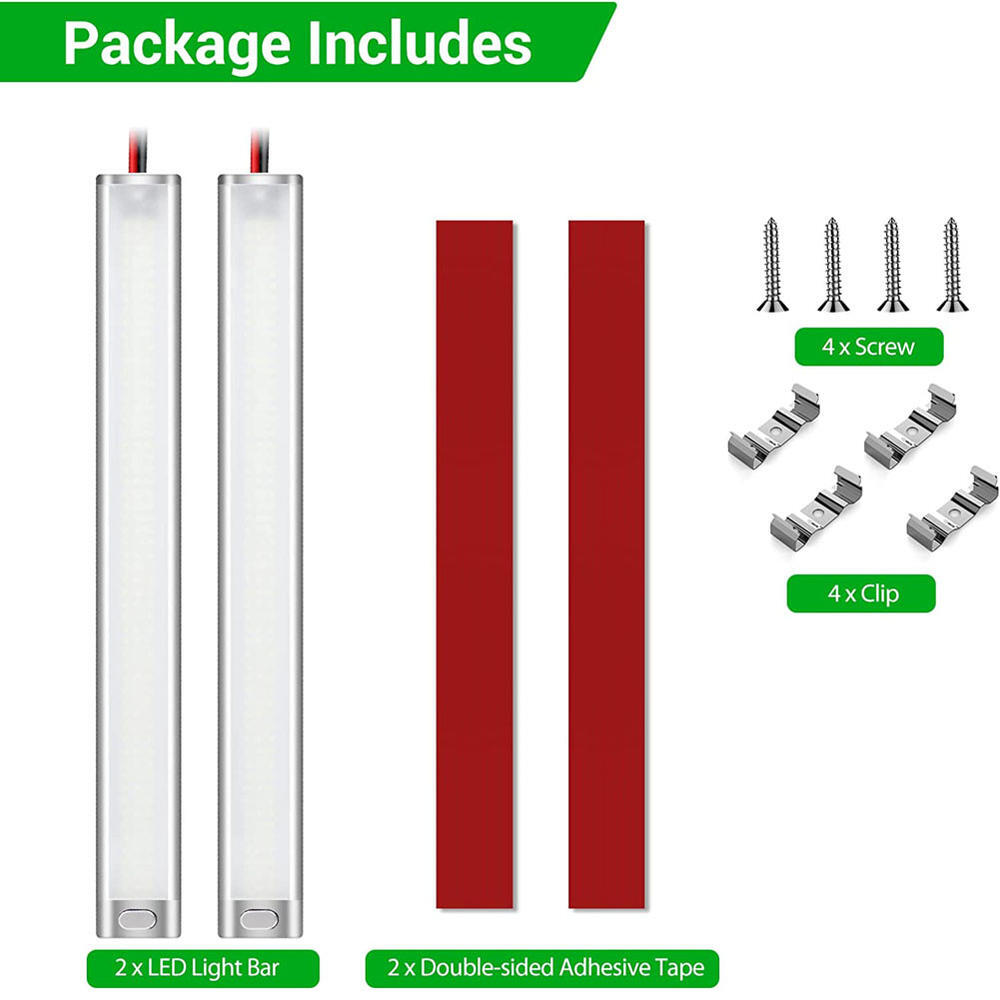 Package Includes

4 x Screw

4 x Clip

2 x LED Light Bar

2 x Double-sided Adhesive Tape