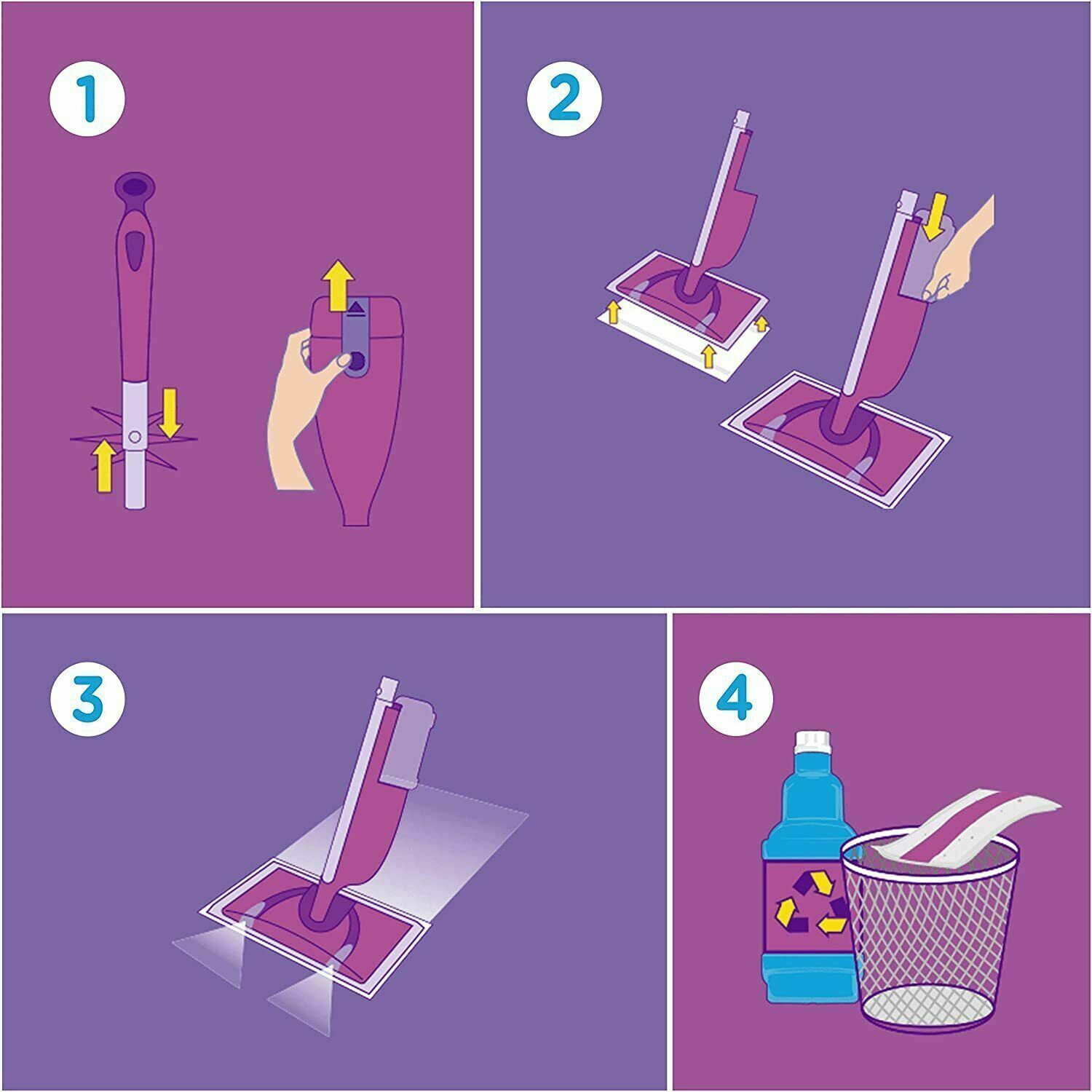 1

2

3

4