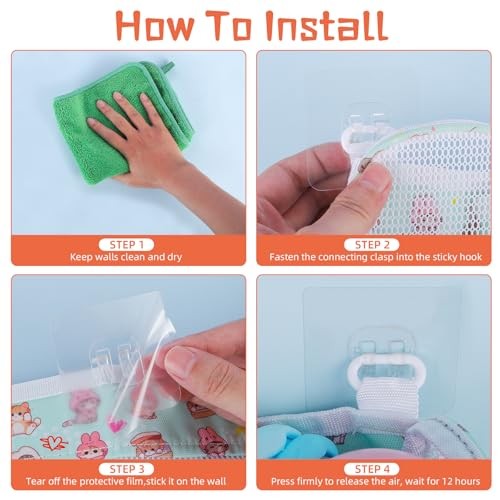 How To Install

STEP 1
Keep walls clean and dry

STEP 2
Fasten the connecting clasp into the sticky hook

STEP 3
Tear off the protective film,stick it on the wall

STEP 4
Press firmly to release the air, wait for 12 hours