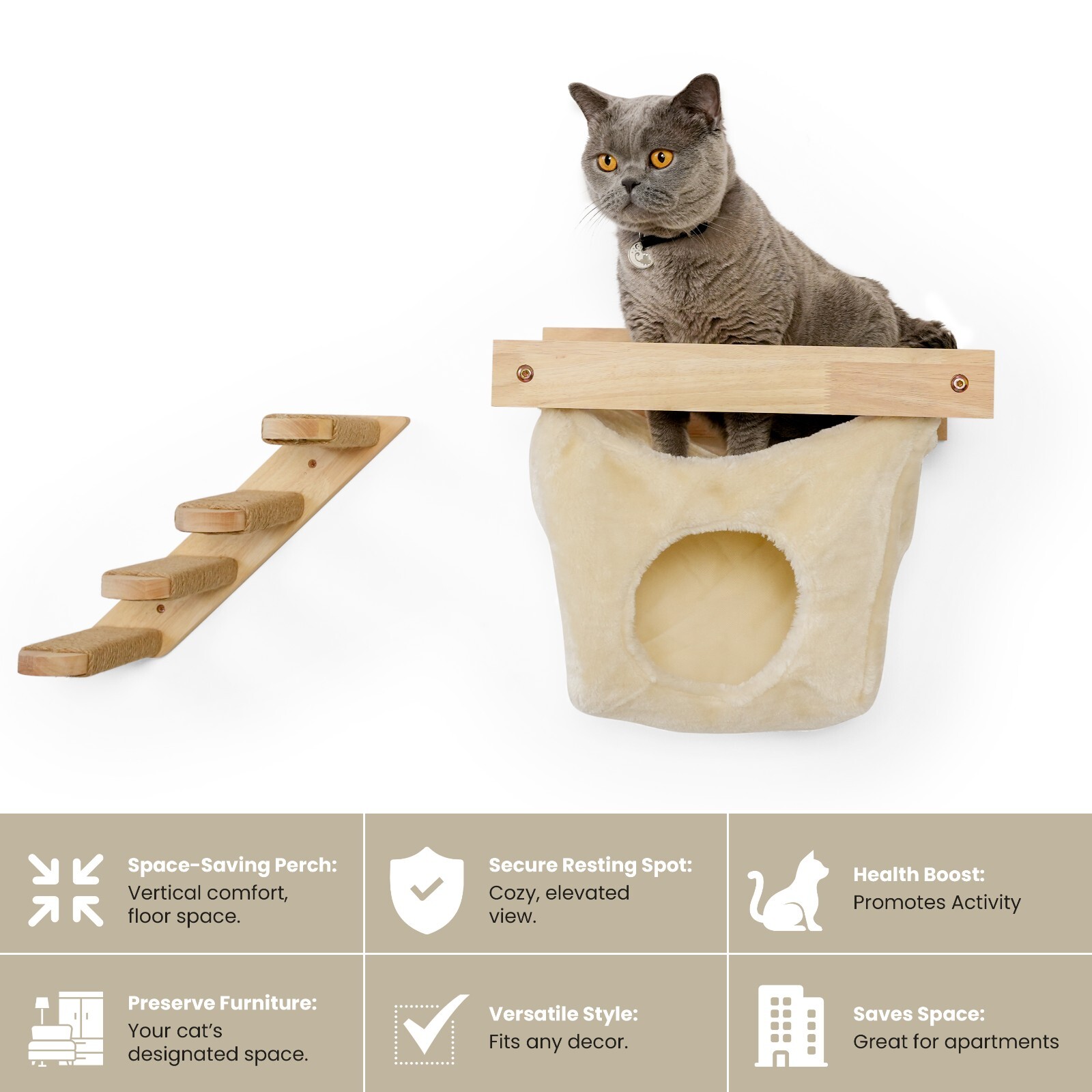 Space-Saving Perch:
Vertical comfort, floor space.

Secure Resting Spot:
Cozy, elevated view.

Health Boost:
Promotes Activity

Preserve Furniture:
Your cat's designated space.

Versatile Style:
Fits any decor.

Saves Space:
Great for apartments