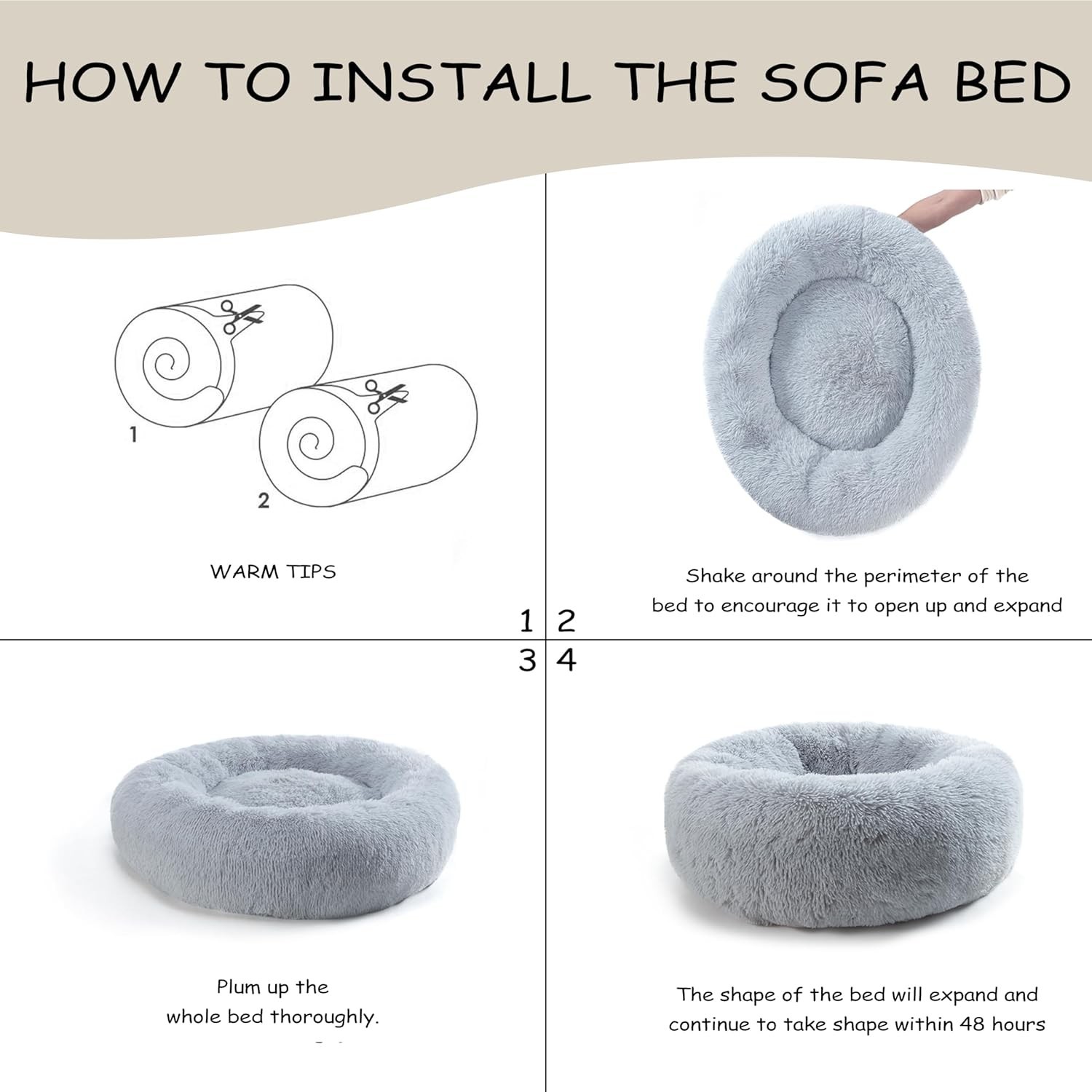 HOW TO INSTALL THE SOFA BED

1

2

WARM TIPS

Shake around the perimeter of the bed to encourage it to open up and expand

1 2
3 4

Plum up the whole bed thoroughly.

The shape of the bed will expand and continue to take shape within 48 hours