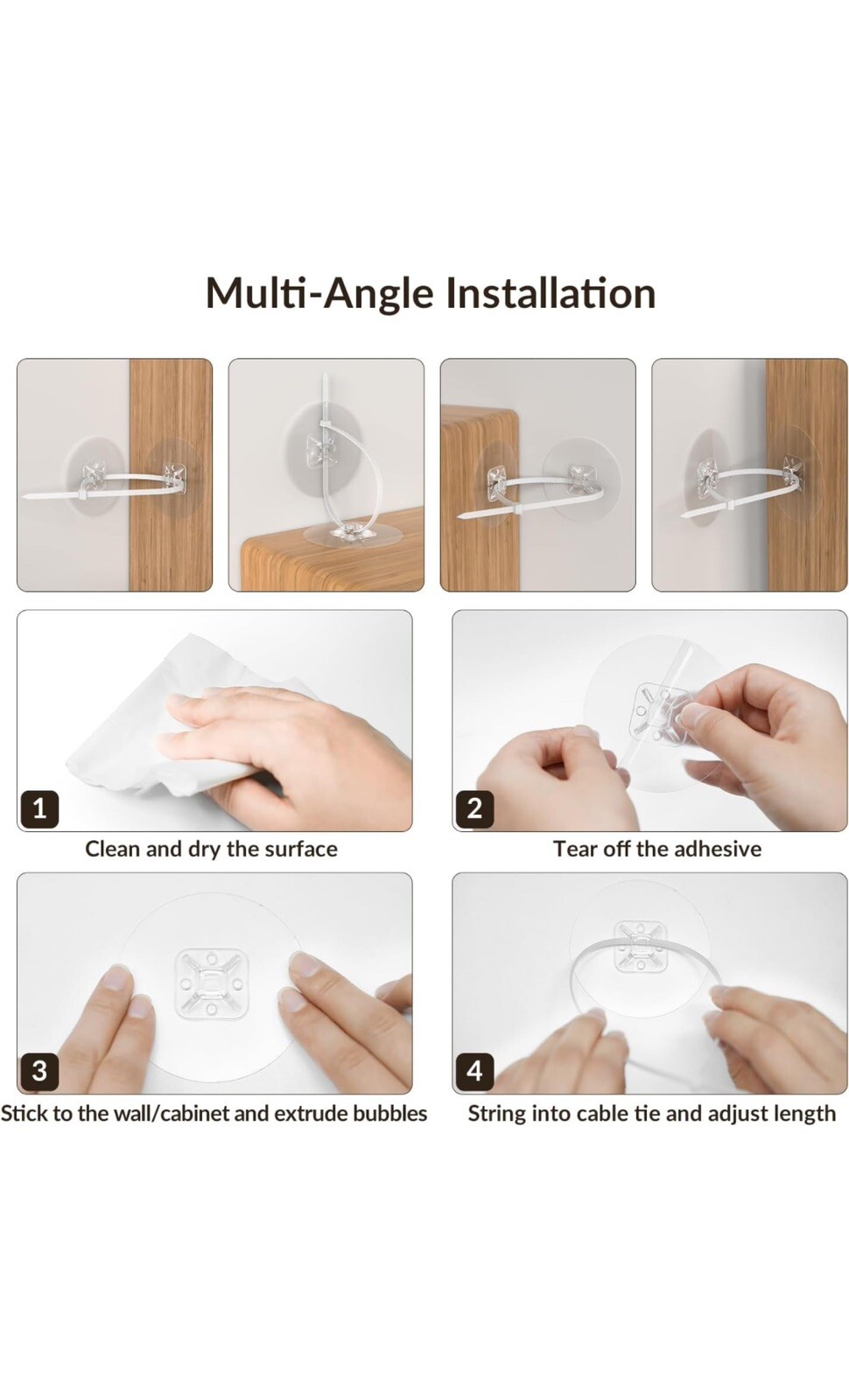 Multi-Angle Installation

1
Clean and dry the surface

2
Tear off the adhesive

3
Stick to the wall/cabinet and extrude bubbles

4
String into cable tie and adjust length