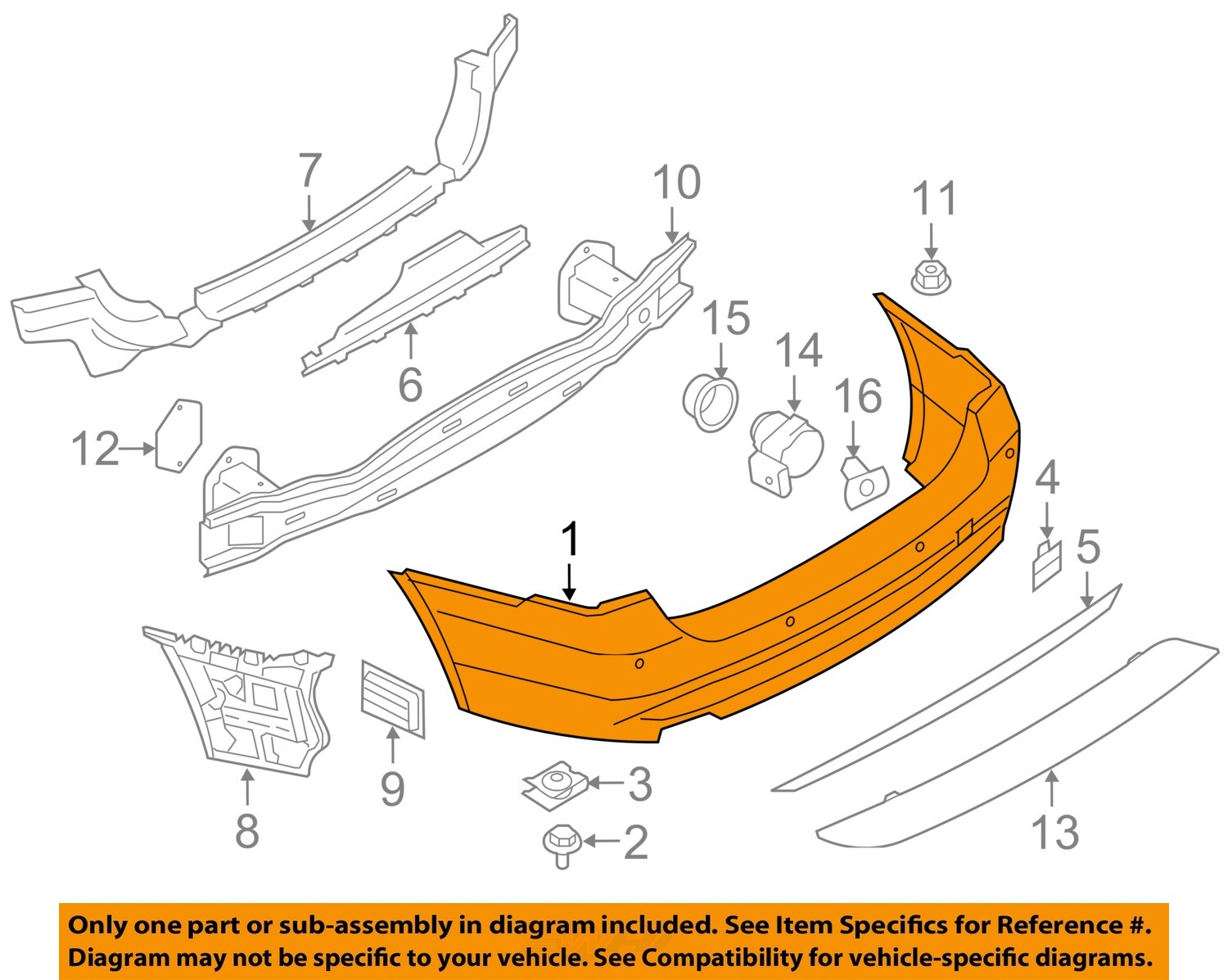 7

10

11

15

14

16

6

12

4

5

1

8

9

3

2

13

Only one part or sub-assembly in diagram included. See Item Specifics for Reference #. Diagram may not be specific to your vehicle. See Compatibility for vehicle-specific diagrams.