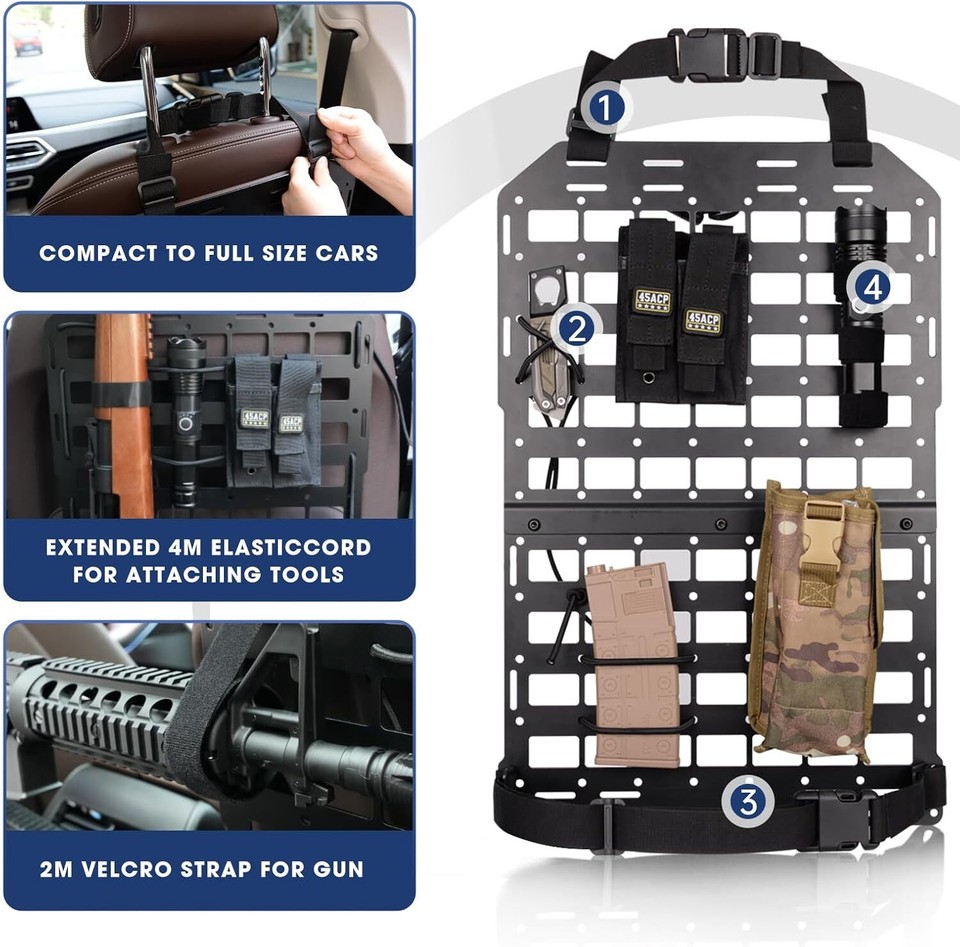 COMPACT TO FULL SIZE CARS

45ACP
45ACP

EXTENDED 4M ELASTICCORD FOR ATTACHING TOOLS

2M VELCRO STRAP FOR GUN

1

2

45ACP
45ACP

4

3