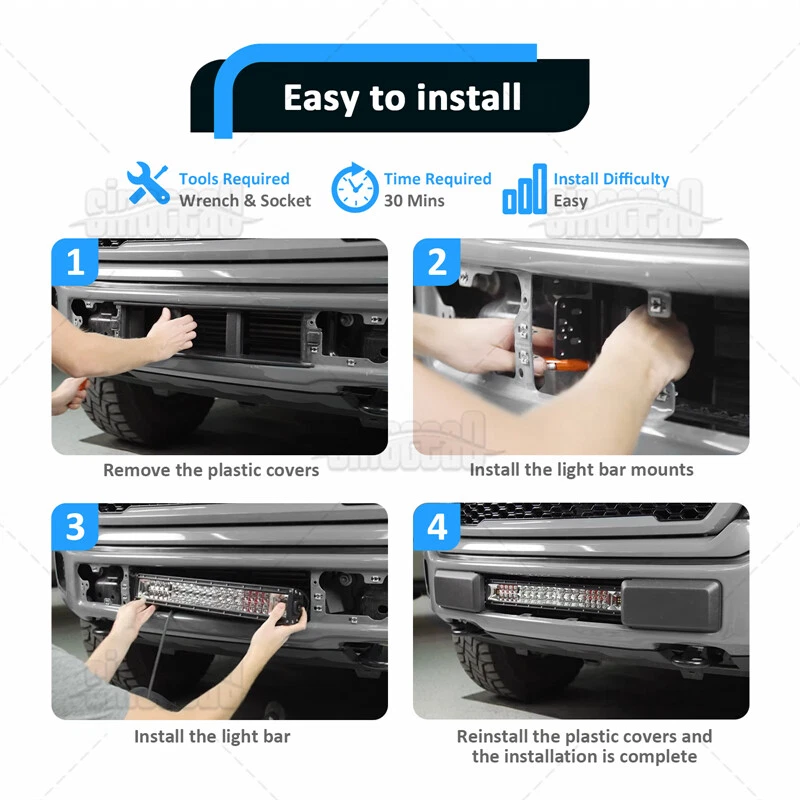 Easy to install

Tools Required
Wrench & Socket

Time Required
30 Mins

Install Difficulty
Easy

1

Remove the plastic covers

2

Install the light bar mounts

3

Install the light bar

4

Reinstall the plastic covers and the installation is complete