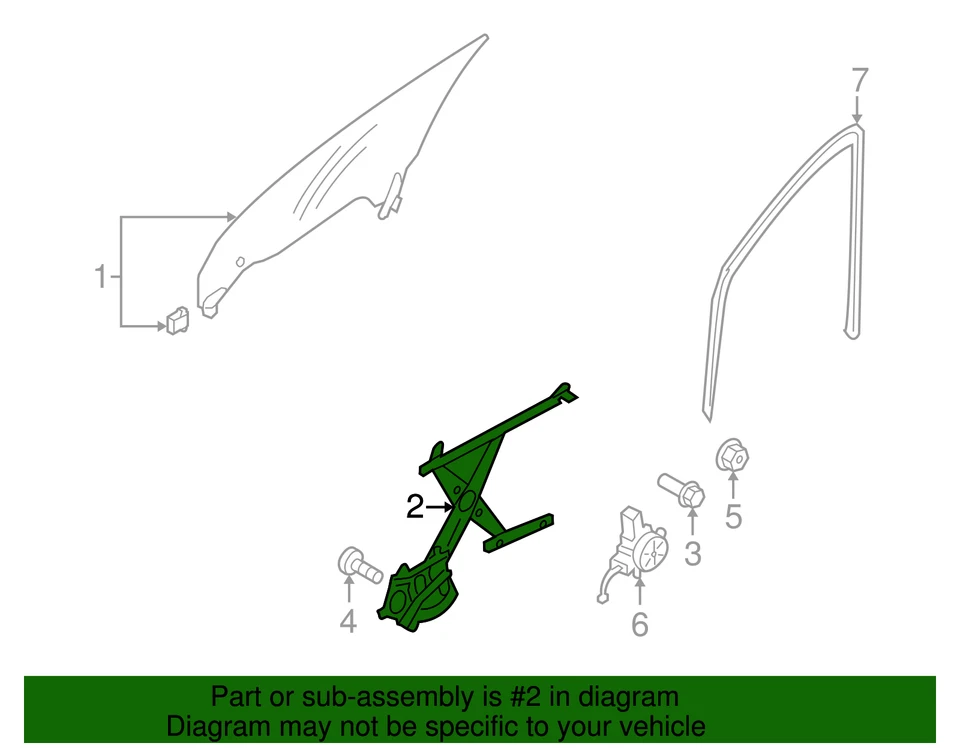 7
1
2
5
3
4
6
Part or sub-assembly is #2 in diagram
Diagram may not be specific to your vehicle