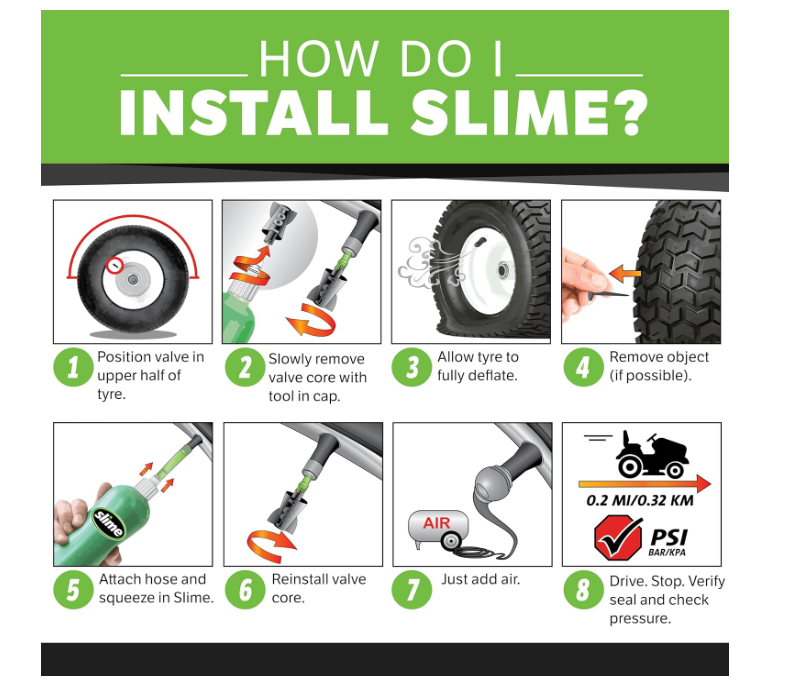 HOW DO I
INSTALL SLIME?

1 Position valve in upper half of tyre.

2 Slowly remove valve core with tool in cap.

3 Allow tyre to fully deflate.

4 Remove object (if possible).

slime

5 Attach hose and squeeze in Slime.

6 Reinstall valve core.

AIR

7 Just add air.

0.2 MI/0.32 KM

PSI
BAR/KPA

8 Drive. Stop. Verify seal and check pressure.