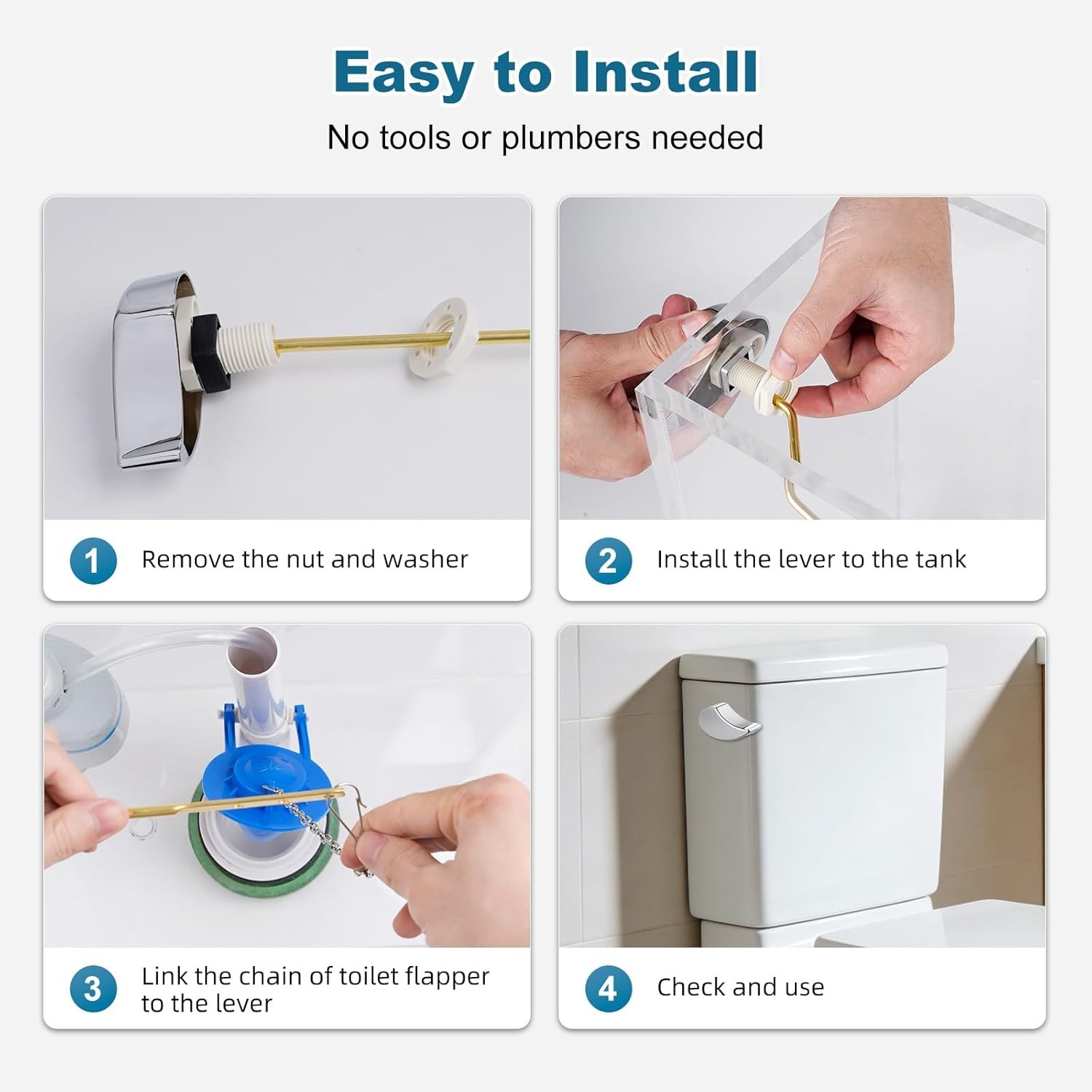 Easy to Install

No tools or plumbers needed

1 Remove the nut and washer

2 Install the lever to the tank

3 Link the chain of toilet flapper to the lever

4 Check and use