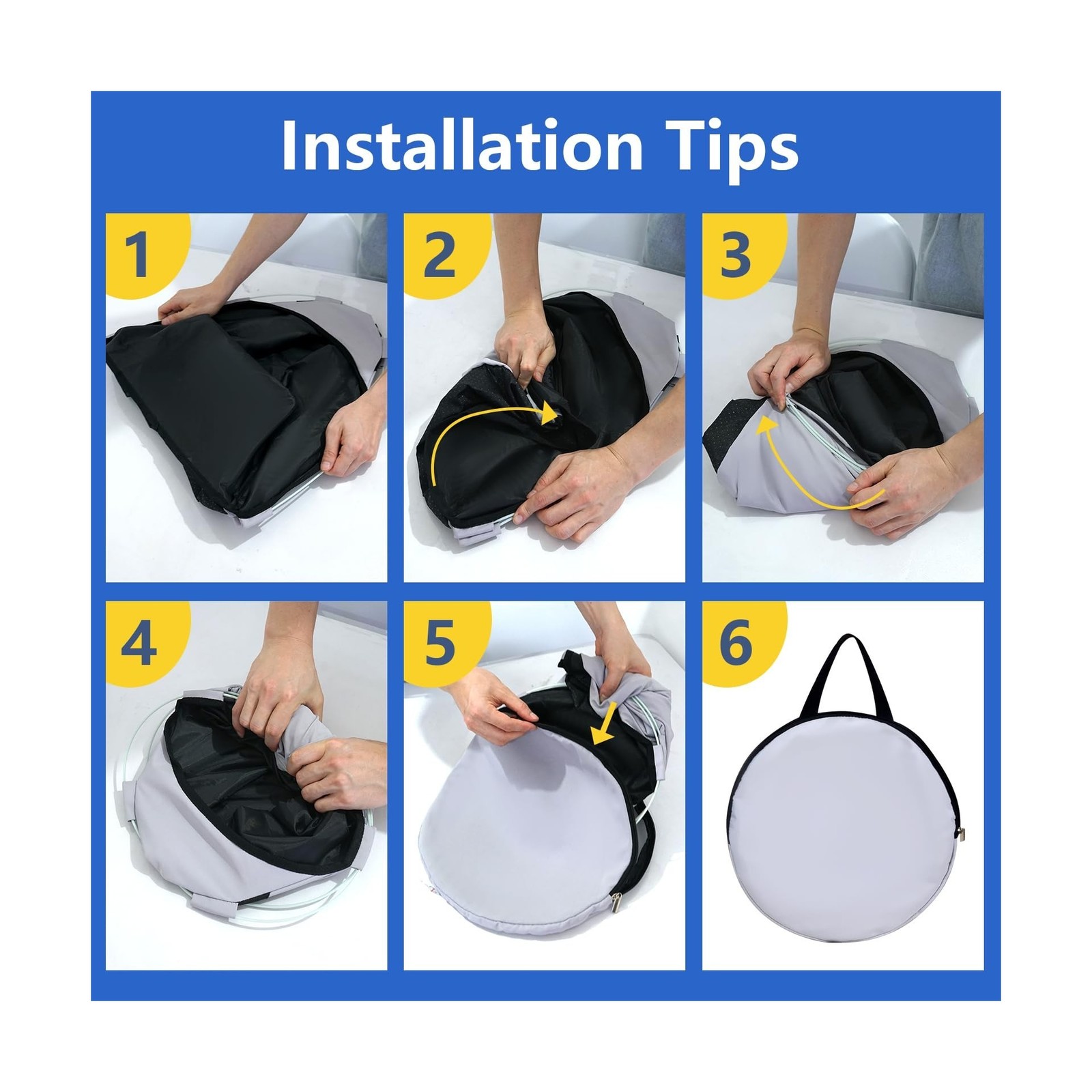 Installation Tips

1

2

3

4

5

6