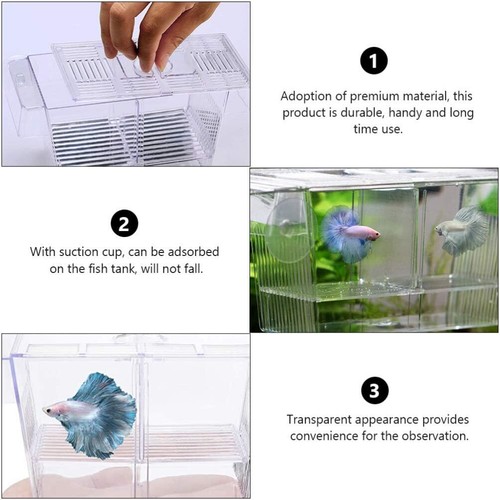 1

Adoption of premium material, this product is durable, handy and long time use.

2

With suction cup, can be adsorbed on the fish tank, will not fall.

3

Transparent appearance provides convenience for the observation.