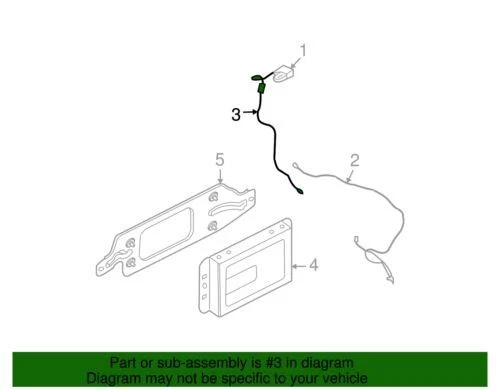 1
3
5
2
4

Part or sub-assembly is #3 in diagram
Diagram may not be specific to your vehicle