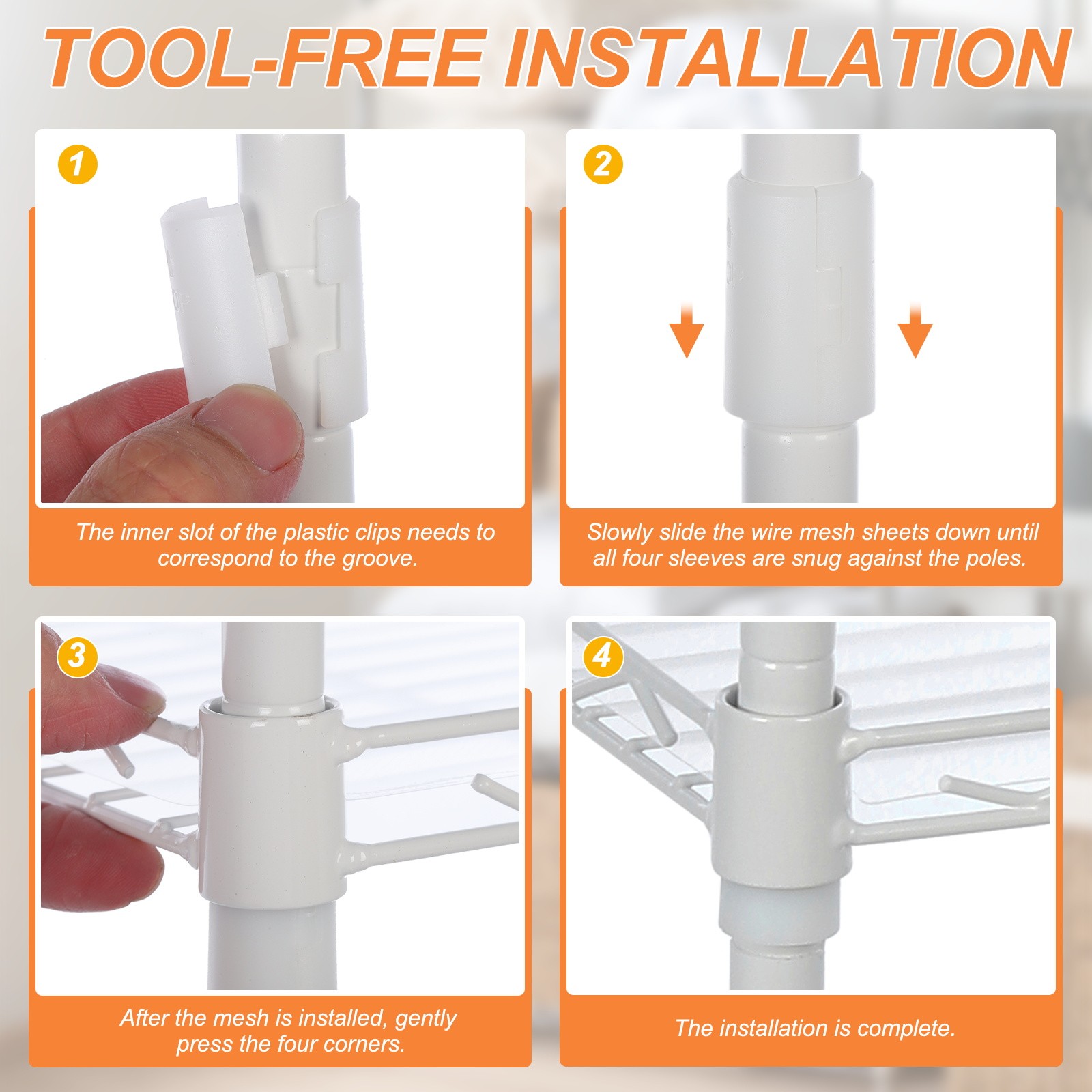 TOOL-FREE INSTALLATION

1

The inner slot of the plastic clips needs to correspond to the groove.

2

Slowly slide the wire mesh sheets down until all four sleeves are snug against the poles.

3

After the mesh is installed, gently press the four corners.

4

The installation is complete.