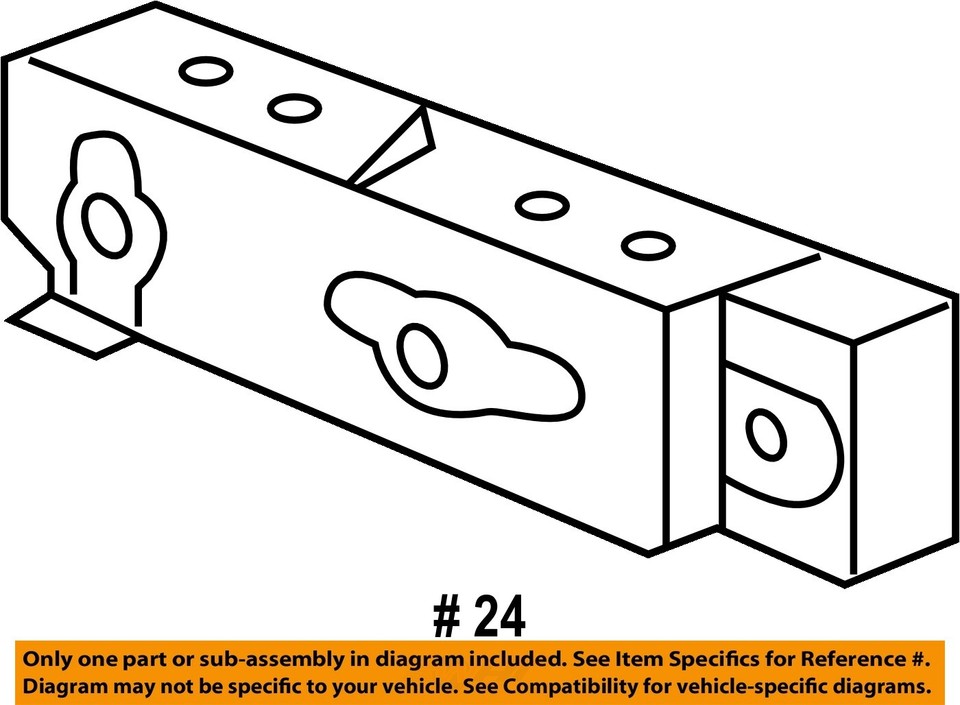 # 24

Only one part or sub-assembly in diagram included. See Item Specifics for Reference #.
Diagram may not be specific to your vehicle. See Compatibility for vehicle-specific diagrams.