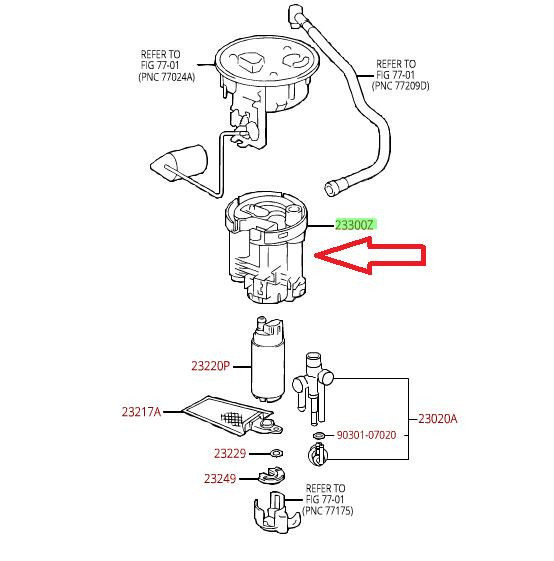 REFER TO
FIG 77-01
(PNC 77024A)

REFER TO
FIG 77-01
(PNC 77209D)

23300Z

23220P

23217A

23020A

90301-07020

23229

23249

REFER TO
FIG 77-01
(PNC 77175)