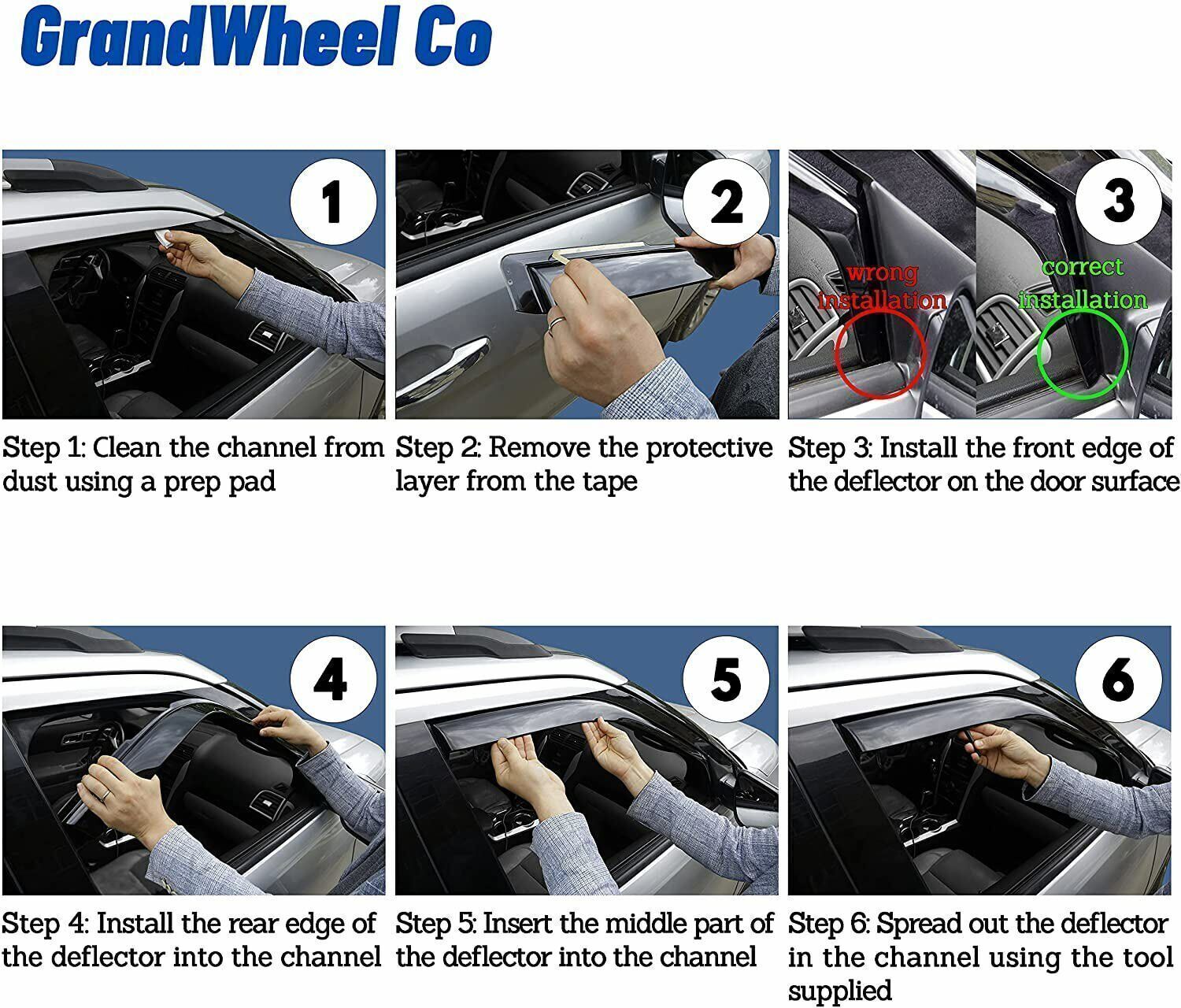 GrandWheel Co

1

Step 1: Clean the channel from dust using a prep pad

2

Step 2: Remove the protective layer from the tape

3

wrong installation

correct installation

Step 3: Install the front edge of the deflector on the door surface

4

Step 4: Install the rear edge of the deflector into the channel

5

Step 5: Insert the middle part of the deflector into the channel

6

Step 6: Spread out the deflector in the channel using the tool supplied