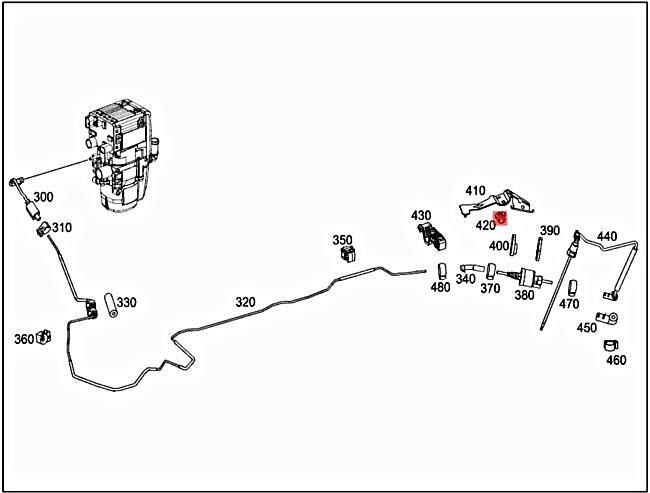 300
310
330
360
320
350
430
410
420
400
390
440
480
340
370
380
470
450
460