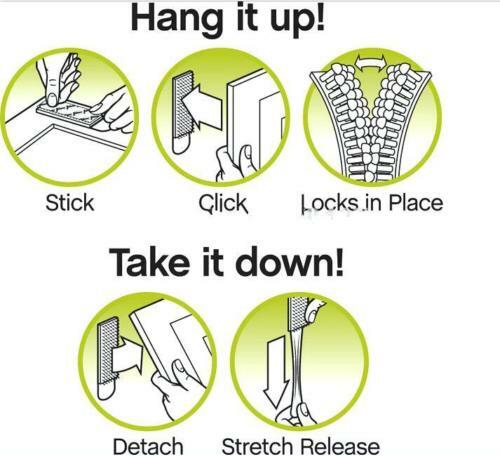 Hang it up!

Stick

Click

Locks in Place

Take it down!

Detach

Stretch Release