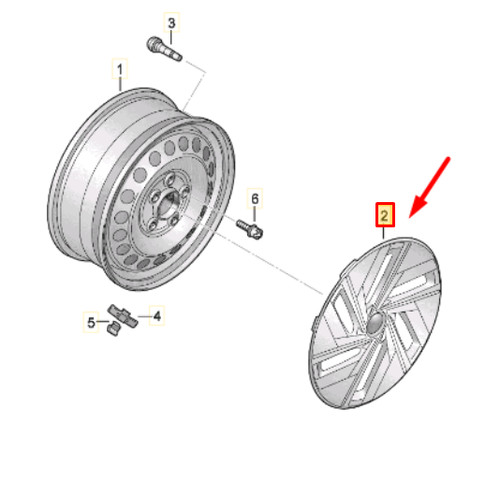 3
1
6
2
5
4