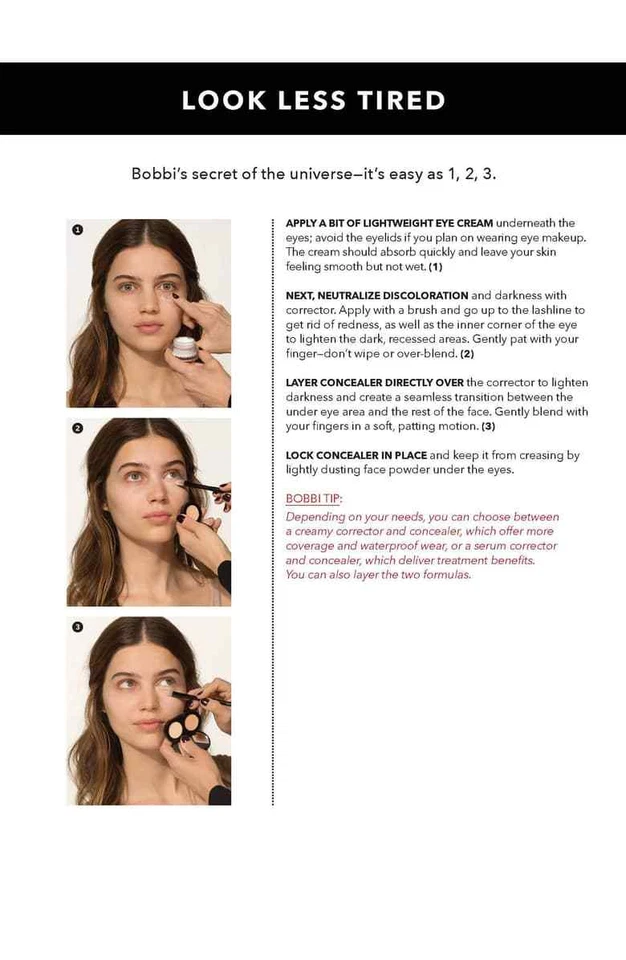 LOOK LESS TIRED

Bobbi's secret of the universe—it's easy as 1, 2, 3.

1

2

3

APPLY A BIT OF LIGHTWEIGHT EYE CREAM underneath the eyes; avoid the eyelids if you plan on wearing eye makeup. The cream should absorb quickly and leave your skin feeling smooth but not wet. (1)

NEXT, NEUTRALIZE DISCOLORATION and darkness with corrector. Apply with a brush and go up to the lashline to get rid of redness, as well as the inner corner of the eye to lighten the dark, recessed areas. Gently pat with your finger—don't wipe or over-blend. (2)

LAYER CONCEALER DIRECTLY OVER the corrector to lighten darkness and create a seamless transition between the under eye area and the rest of the face. Gently blend with your fingers in a soft, patting motion. (3)

LOCK CONCEALER IN PLACE and keep it from creasing by lightly dusting face powder under the eyes.

BOBBI TIP:
Depending on your needs, you can choose between a creamy corrector and concealer, which offer more coverage and waterproof wear, or a serum corrector and concealer, which deliver treatment benefits. You can also layer the two formulas.