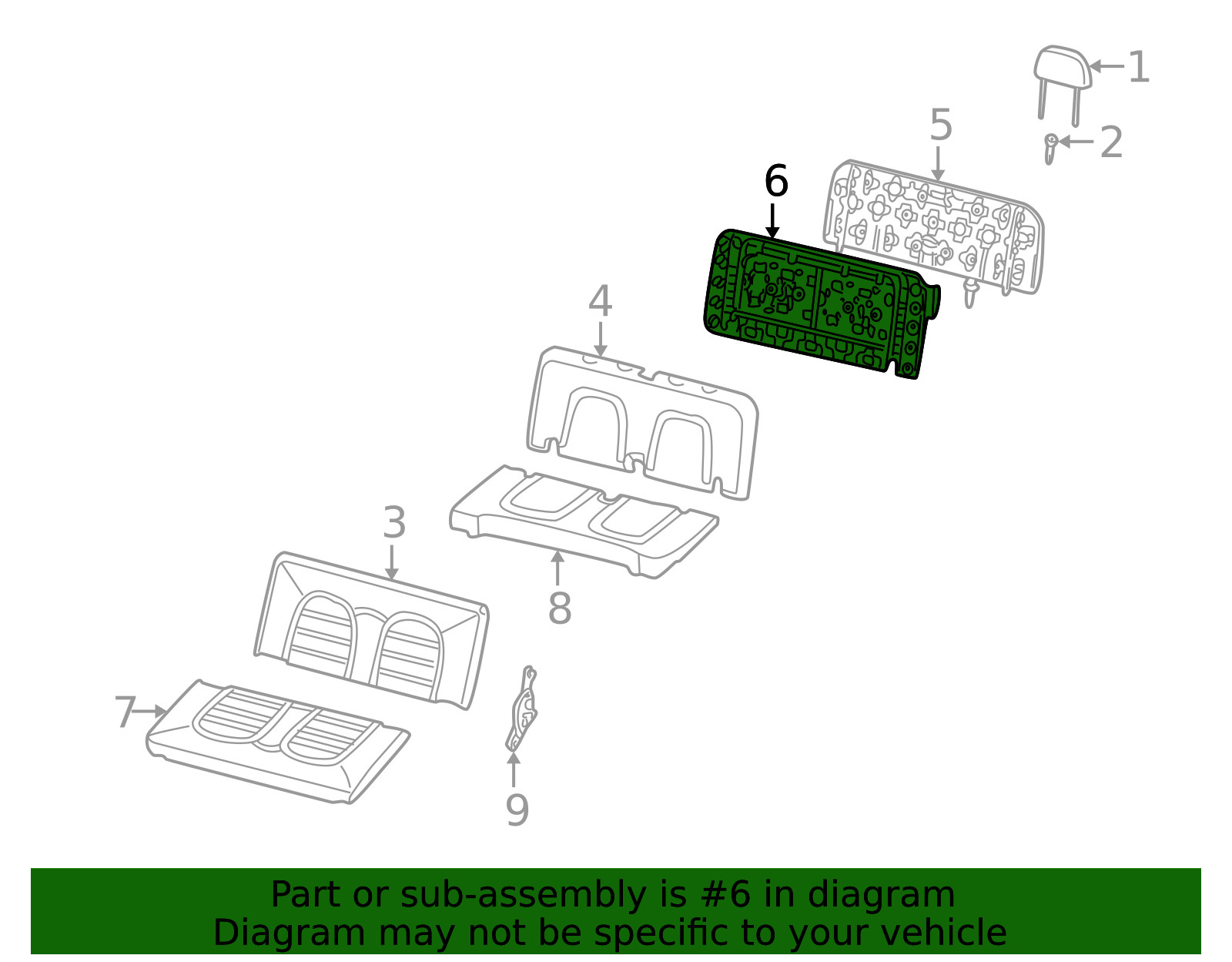 1
2
5
6
4
3
8
7
9

Part or sub-assembly is #6 in diagram
Diagram may not be specific to your vehicle