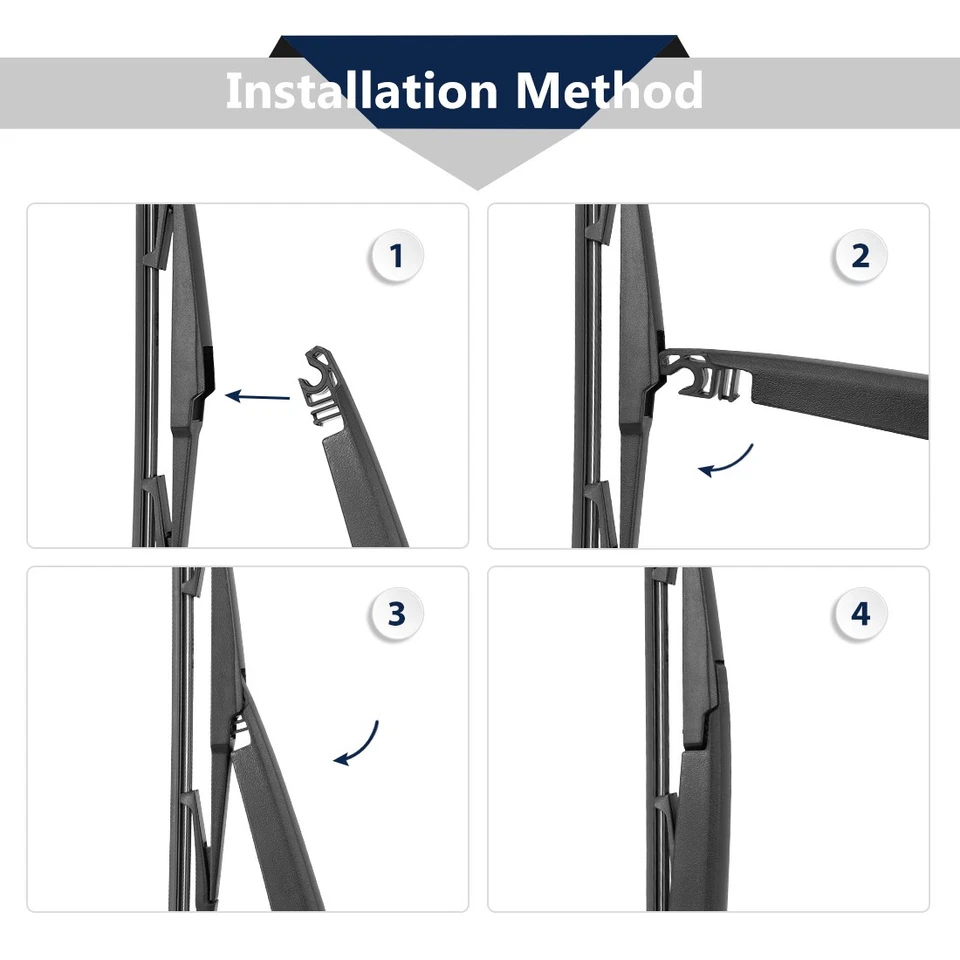 Installation Method

1

2

3

4