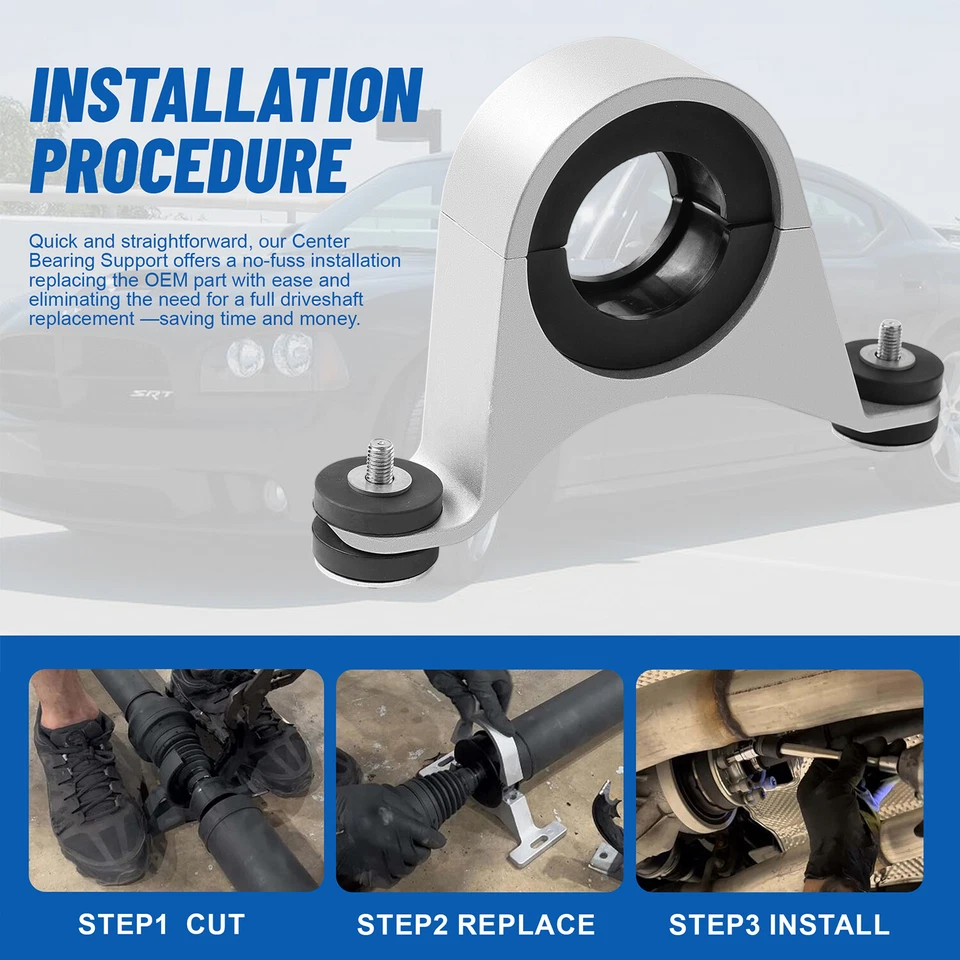 INSTALLATION PROCEDURE

Quick and straightforward, our Center Bearing Support offers a no-fuss installation replacing the OEM part with ease and eliminating the need for a full driveshaft replacement —saving time and money.

SRT

STEP1 CUT

STEP2 REPLACE

STEP3 INSTALL