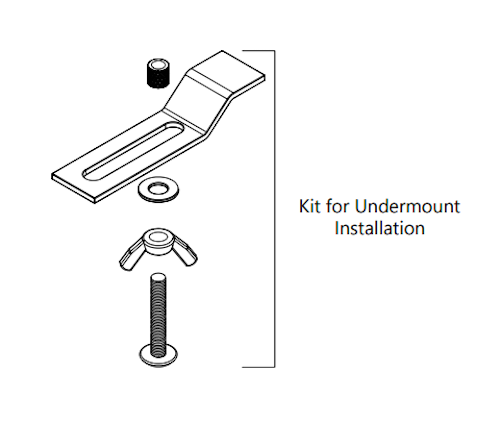 Kit for Undermount Installation