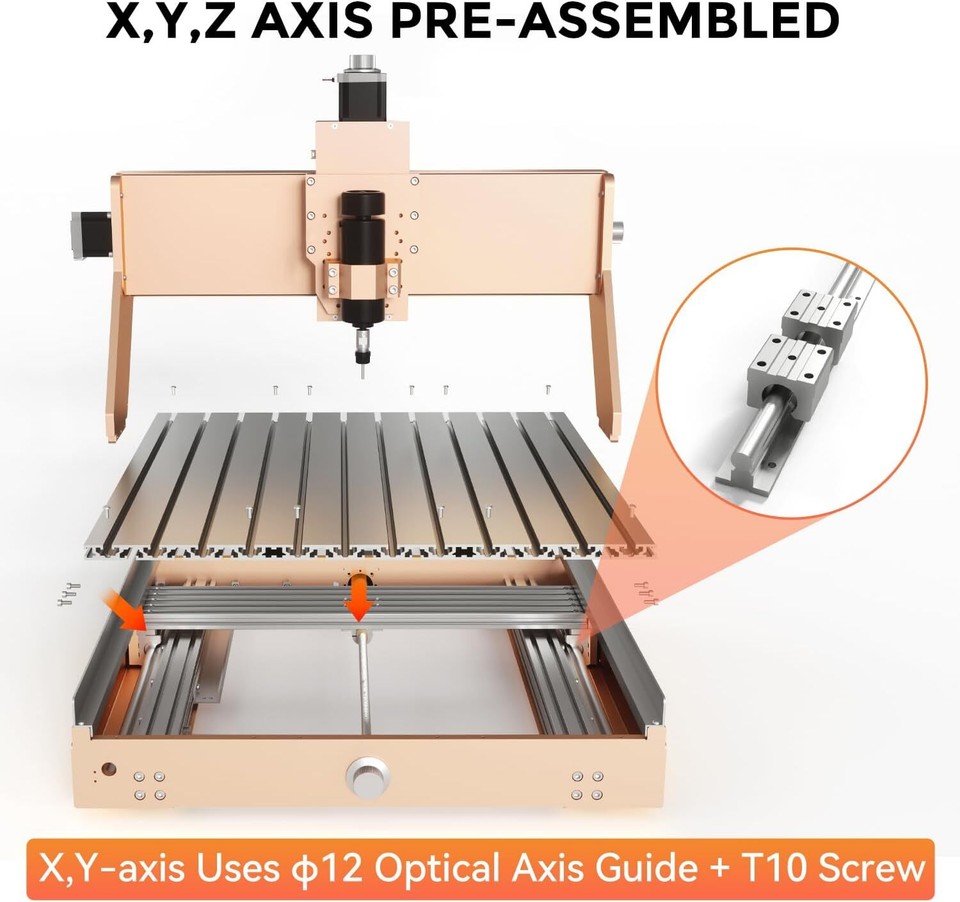 X,Y,Z AXIS PRE-ASSEMBLED

X,Y-axis Uses ϕ12 Optical Axis Guide + T10 Screw