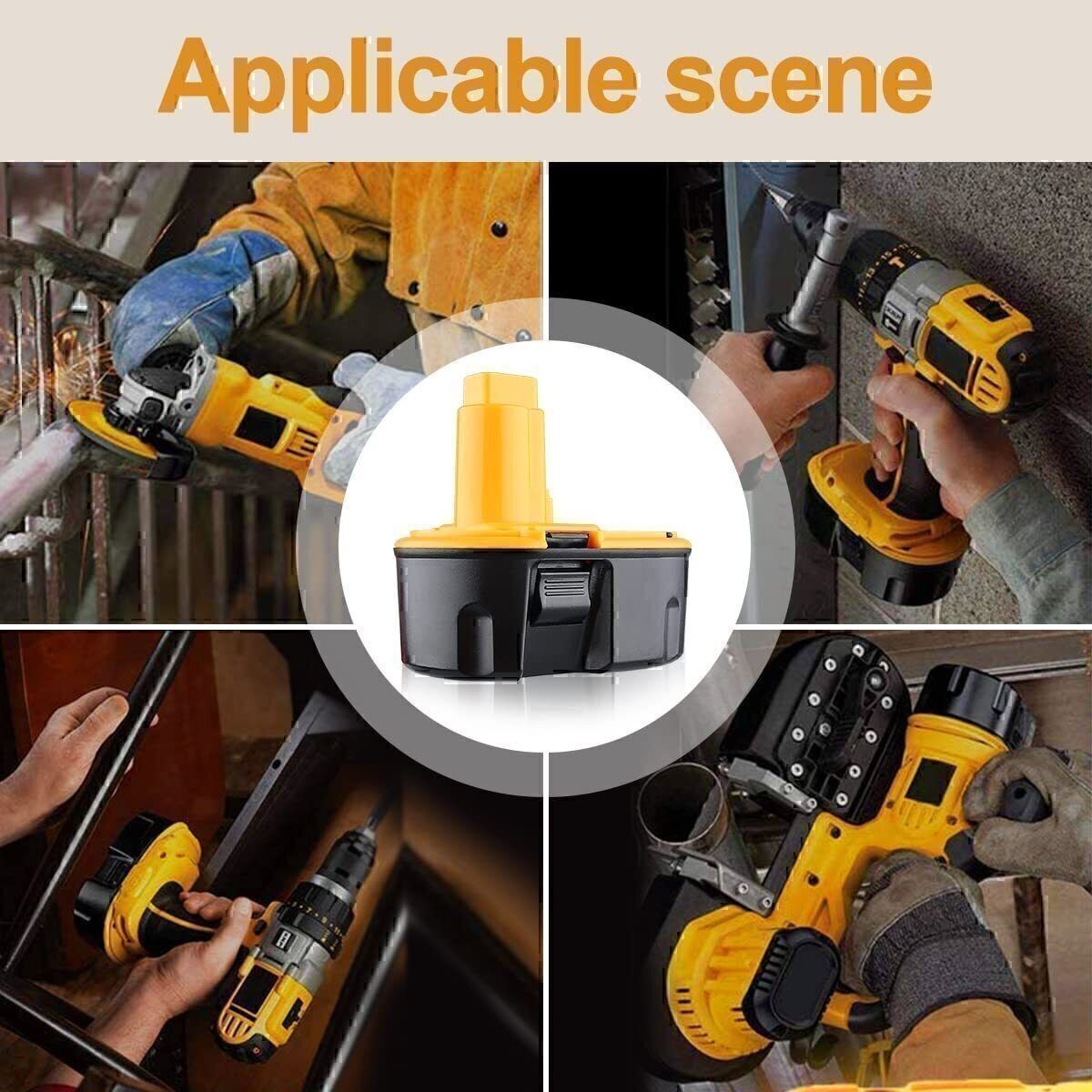 Applicable scene