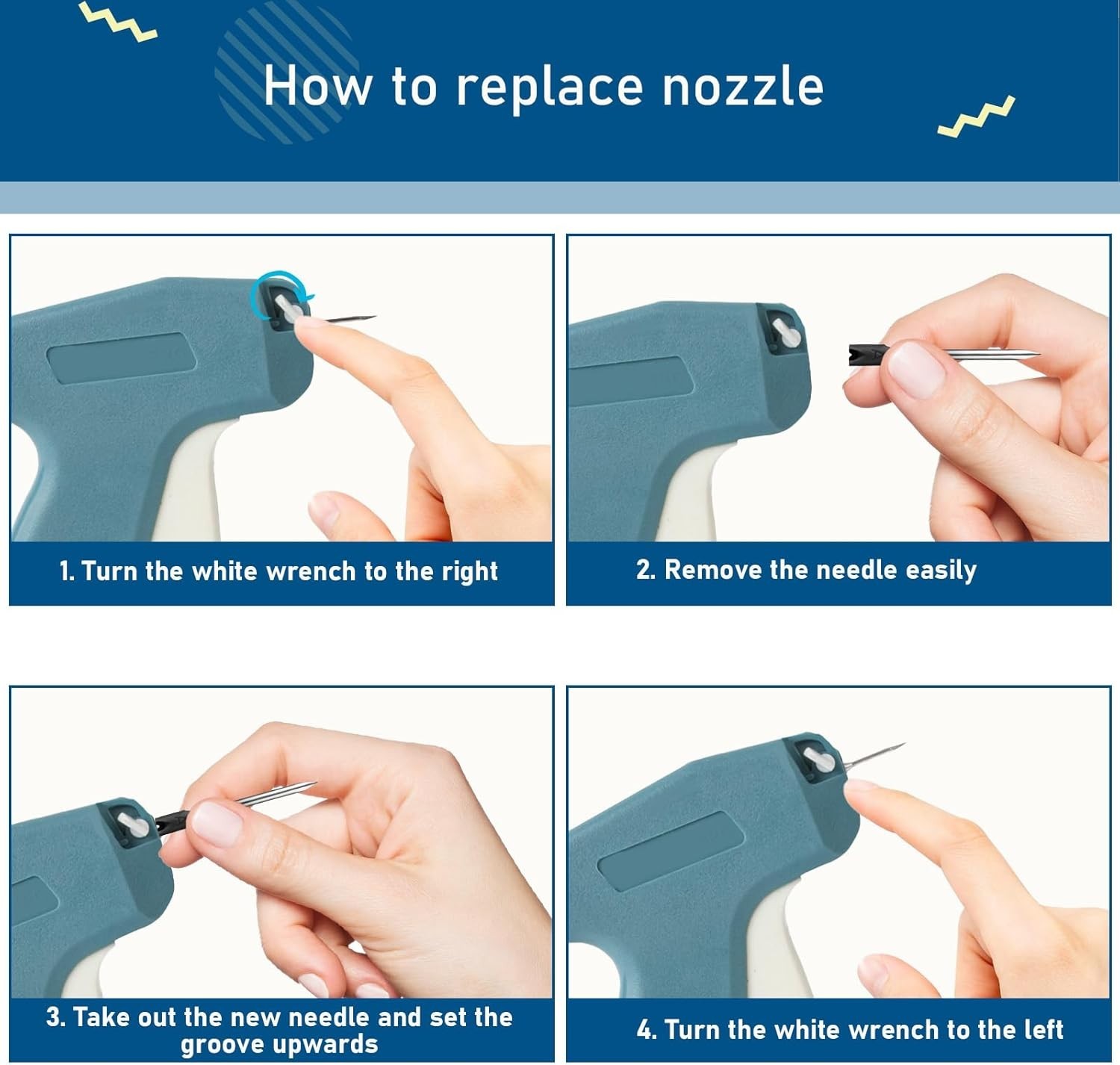 How to replace nozzle

1. Turn the white wrench to the right

2. Remove the needle easily

3. Take out the new needle and set the groove upwards

4. Turn the white wrench to the left