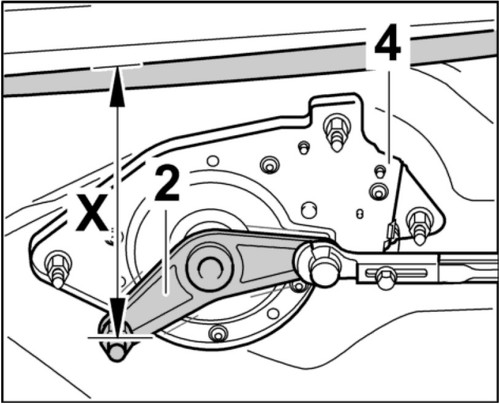 4
2
X