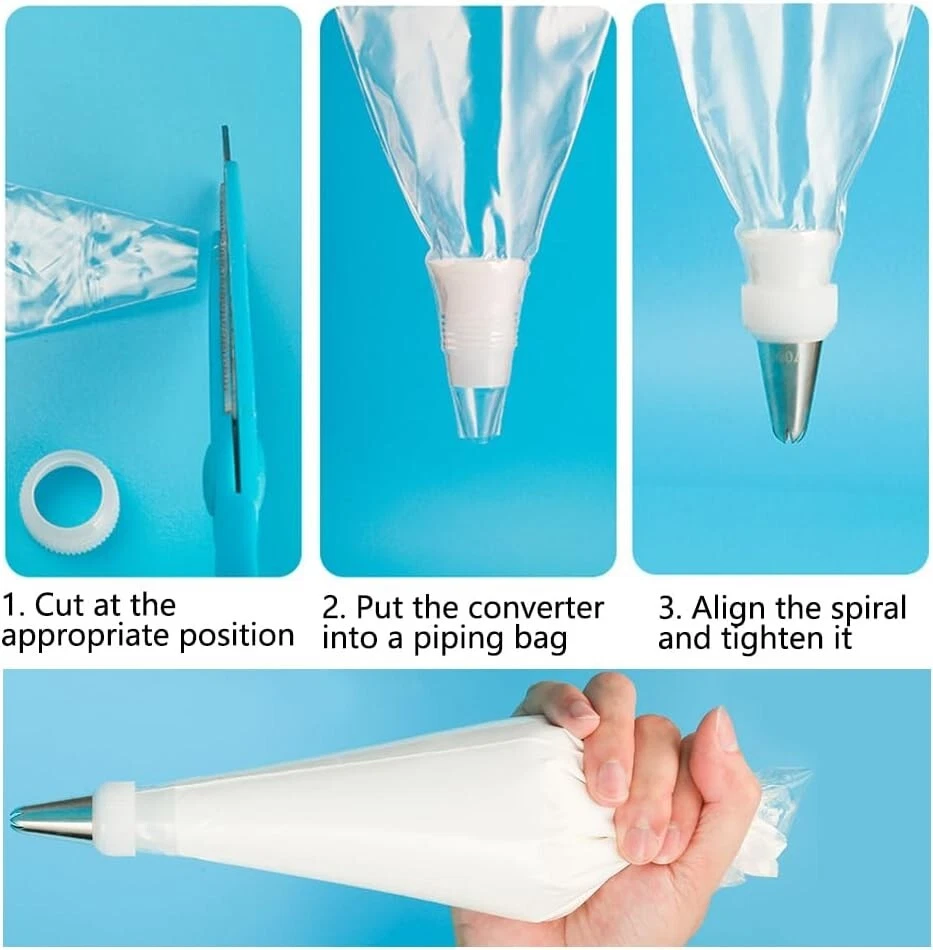 1. Cut at the appropriate position

2. Put the converter into a piping bag

3. Align the spiral and tighten it