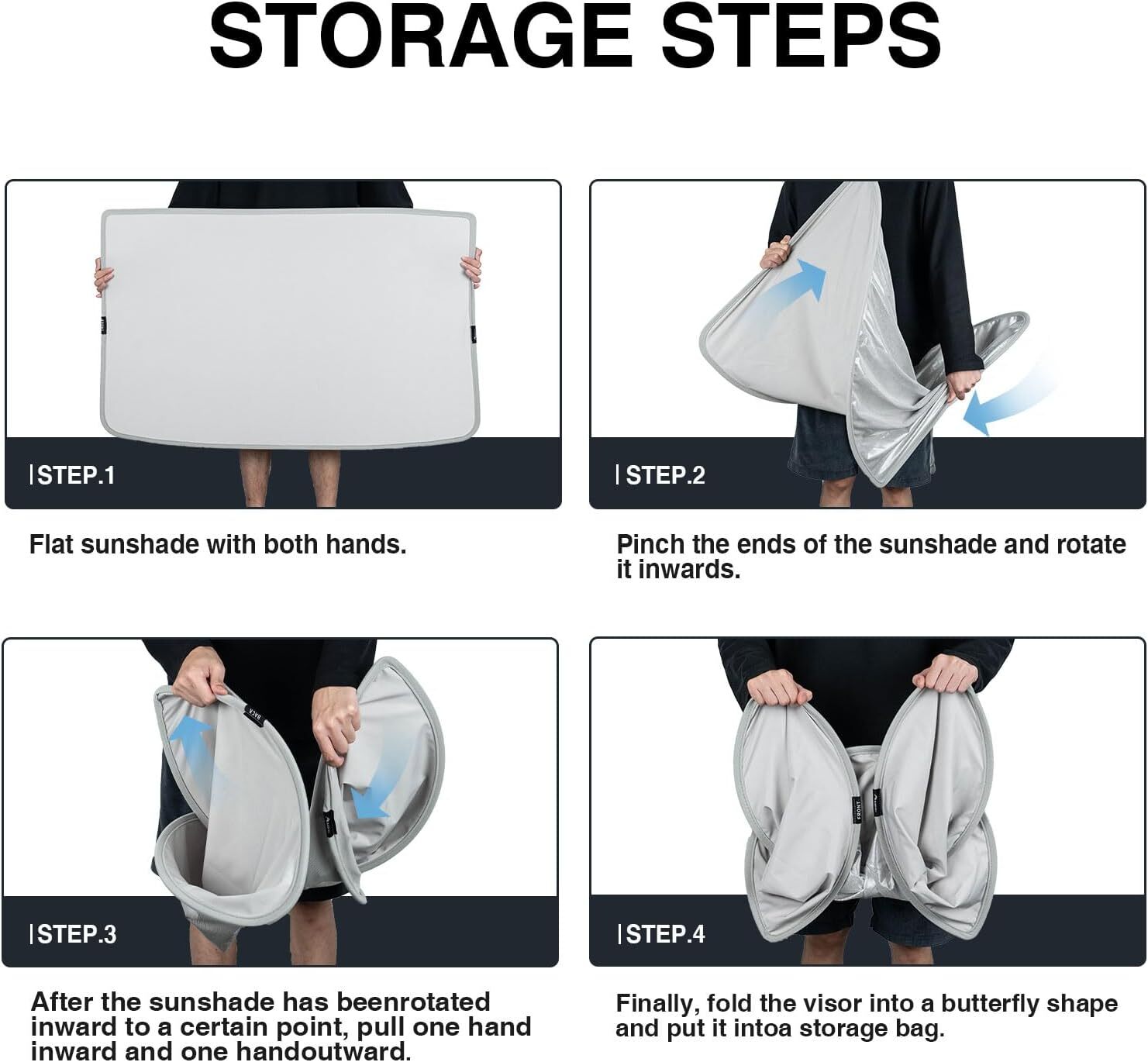 STORAGE STEPS

STEP.1

Flat sunshade with both hands.

STEP.2

Pinch the ends of the sunshade and rotate it inwards.

BACK

STEP.3

After the sunshade has beenrotated inward to a certain point, pull one hand inward and one handoutward.

FRONT

STEP.4

Finally, fold the visor into a butterfly shape and put it intoa storage bag.