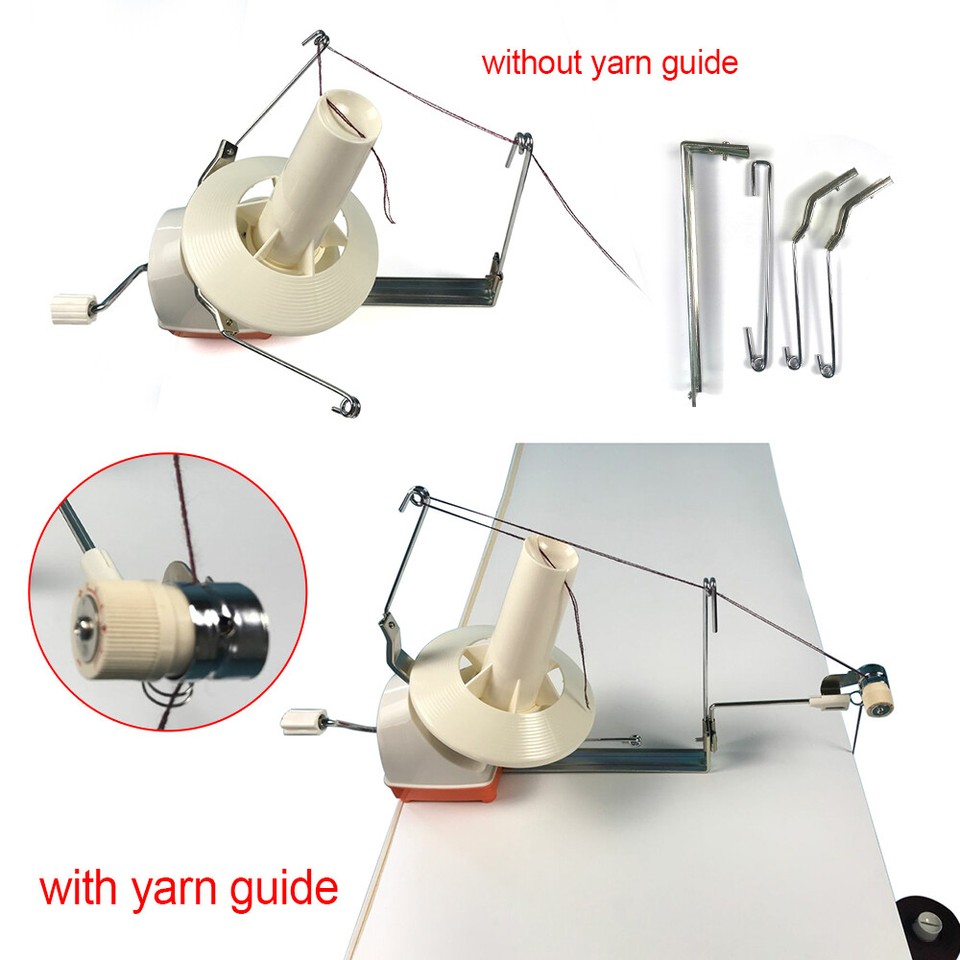 without yarn guide

with yarn guide