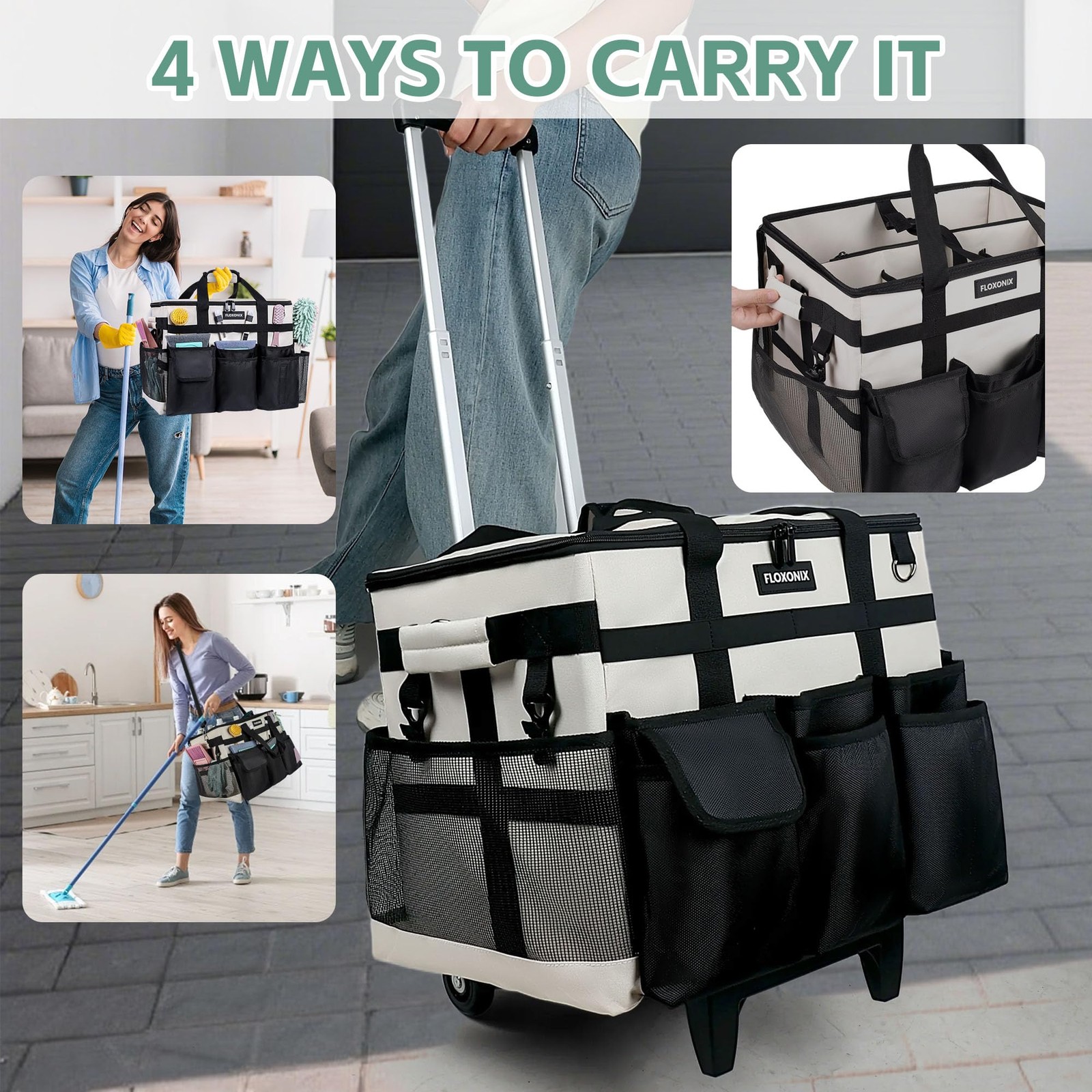 4 WAYS TO CARRY IT

FLOXONIX

FLOXONIX

FLOXONIX