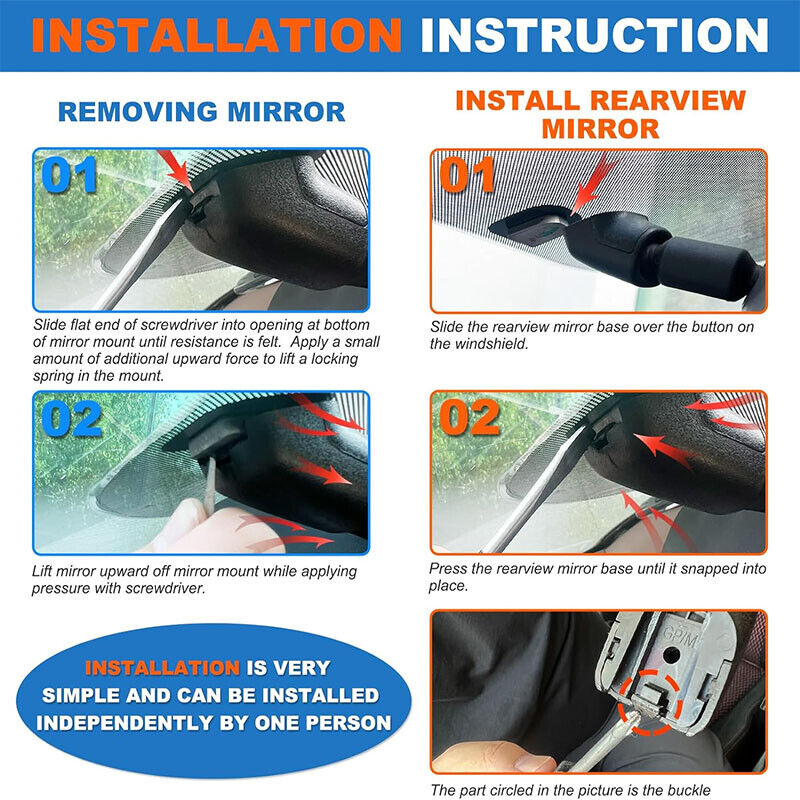 INSTALLATION INSTRUCTION

REMOVING MIRROR

01

Slide flat end of screwdriver into opening at bottom of mirror mount until resistance is felt. Apply a small amount of additional upward force to lift a locking spring in the mount.

02

Lift mirror upward off mirror mount while applying pressure with screwdriver.

INSTALLATION IS VERY SIMPLE AND CAN BE INSTALLED INDEPENDENTLY BY ONE PERSON

INSTALL REARVIEW MIRROR

01

Slide the rearview mirror base over the button on the windshield.

02

Press the rearview mirror base until it snapped into place.

GPM

The part circled in the picture is the buckle