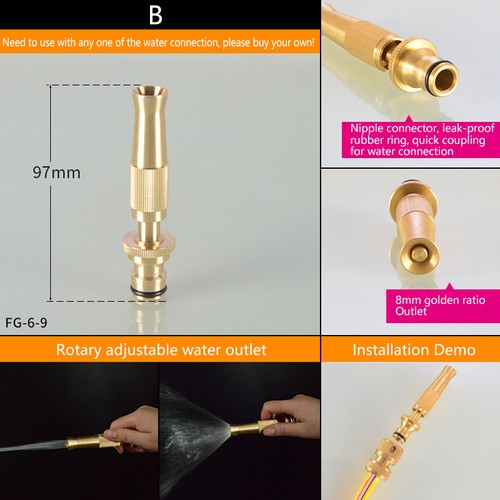 B

Need to use with any one of the water connection, please buy your own!

97mm

FG-6-9

Nipple connector, leak-proof rubber ring, quick coupling for water connection

8mm golden ratio Outlet

Rotary adjustable water outlet

Installation Demo