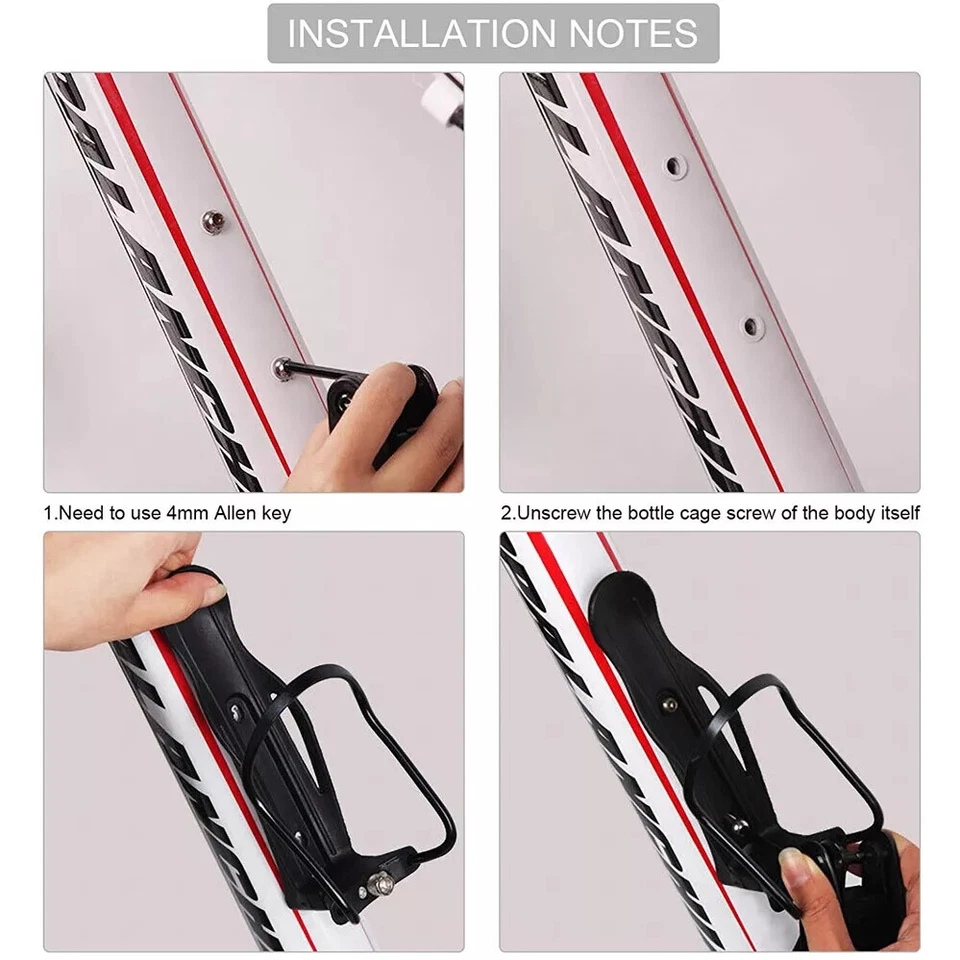 INSTALLATION NOTES

1.Need to use 4mm Allen key

2.Unscrew the bottle cage screw of the body itself