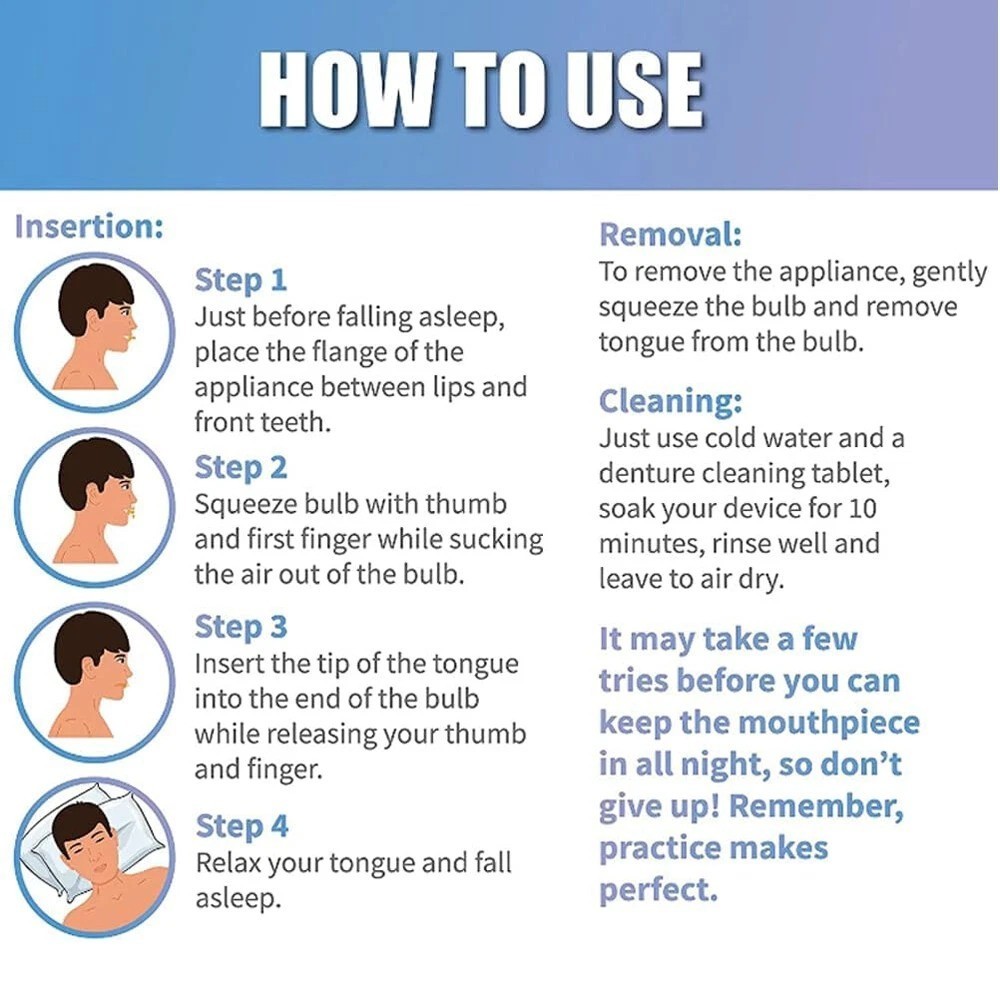 HOW TO USE

Insertion:

Step 1
Just before falling asleep, place the flange of the appliance between lips and front teeth.

Step 2
Squeeze bulb with thumb and first finger while sucking the air out of the bulb.

Step 3
Insert the tip of the tongue into the end of the bulb while releasing your thumb and finger.

Step 4
Relax your tongue and fall asleep.

Removal:
To remove the appliance, gently squeeze the bulb and remove tongue from the bulb.

Cleaning:
Just use cold water and a denture cleaning tablet, soak your device for 10 minutes, rinse well and leave to air dry.

It may take a few tries before you can keep the mouthpiece in all night, so don't give up! Remember, practice makes perfect.