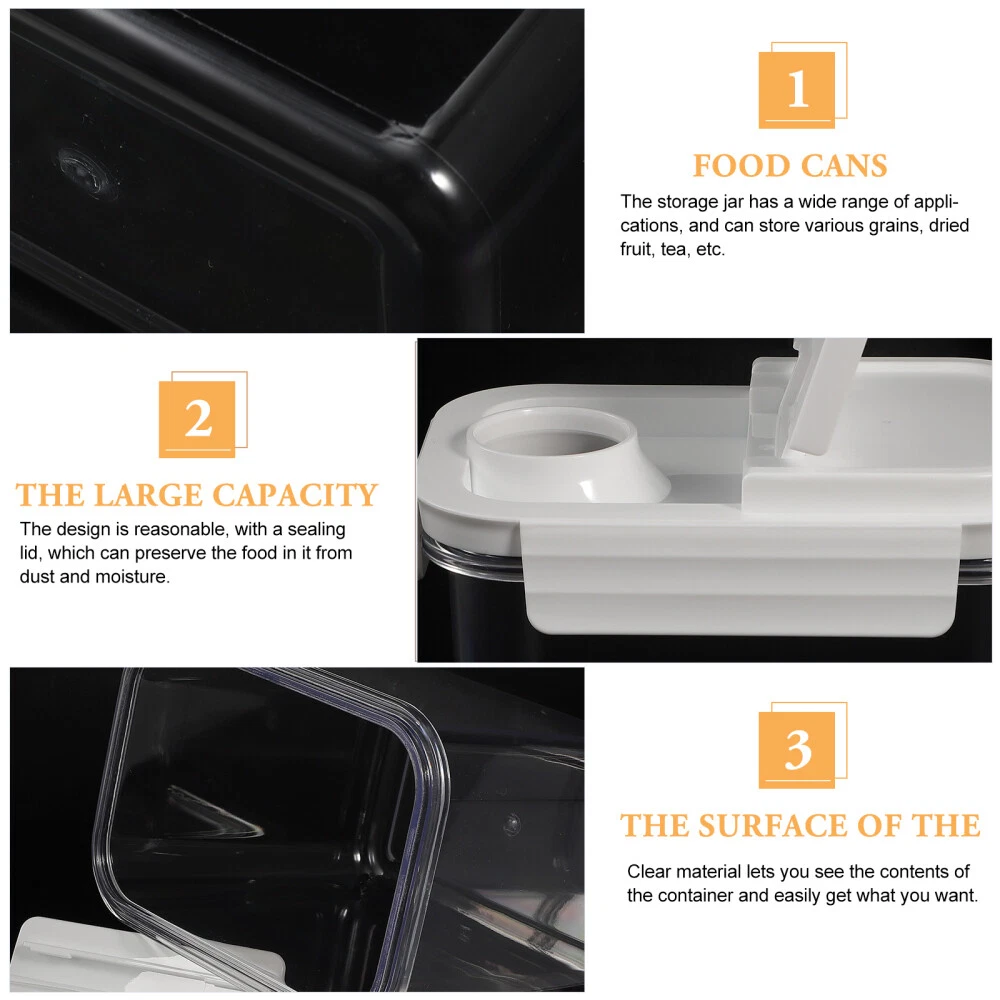 1

FOOD CANS

The storage jar has a wide range of applications, and can store various grains, dried fruit, tea, etc.

2

THE LARGE CAPACITY

The design is reasonable, with a sealing lid, which can preserve the food in it from dust and moisture.

3

THE SURFACE OF THE

Clear material lets you see the contents of the container and easily get what you want.