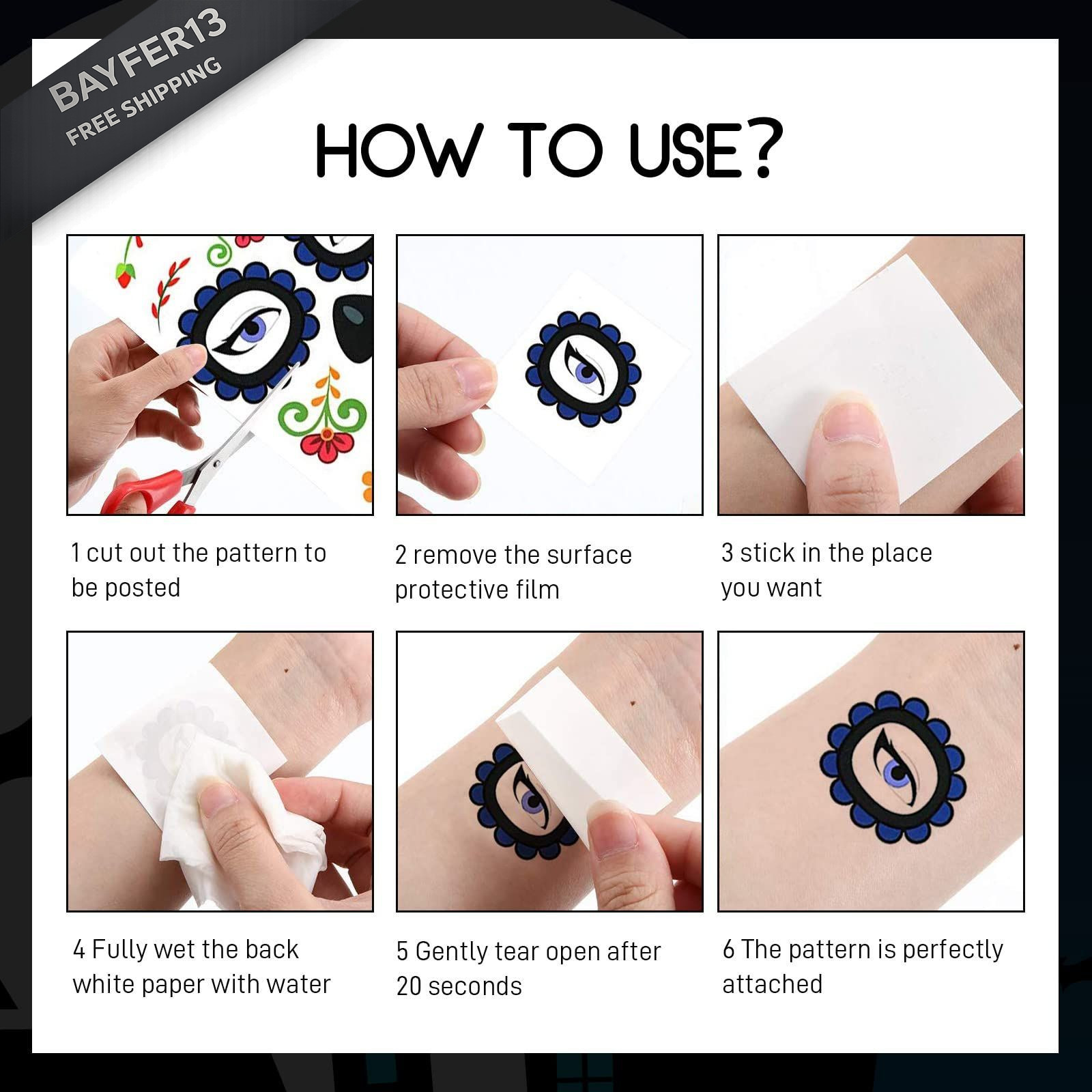 BAYFER13
FREE SHIPPING

HOW TO USE?

1 cut out the pattern to be posted

2 remove the surface protective film

3 stick in the place you want

4 Fully wet the back white paper with water

5 Gently tear open after 20 seconds

6 The pattern is perfectly attached