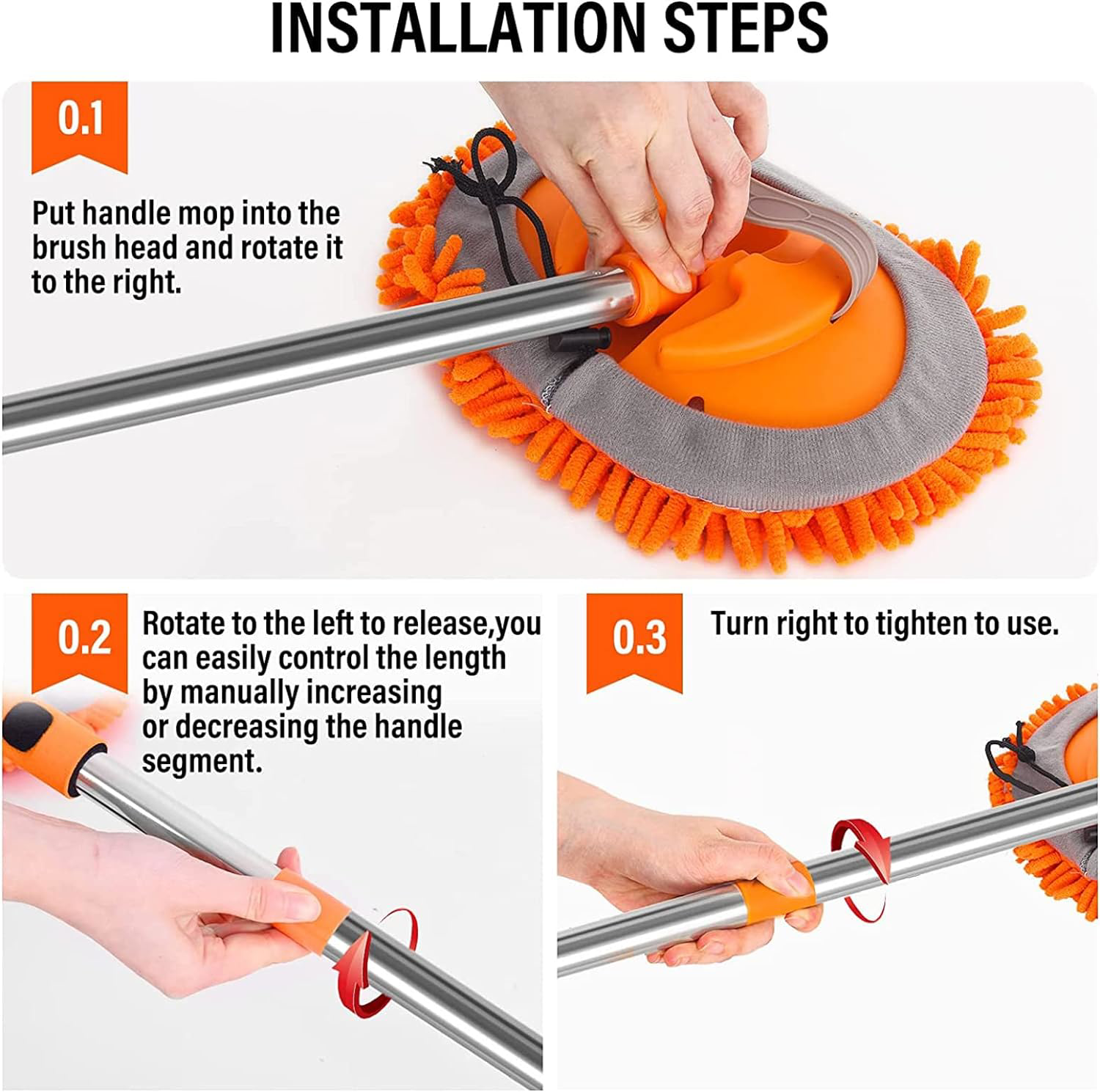 INSTALLATION STEPS

0.1

Put handle mop into the brush head and rotate it to the right.

0.2

Rotate to the left to release,you can easily control the length by manually increasing or decreasing the handle segment.

0.3

Turn right to tighten to use.