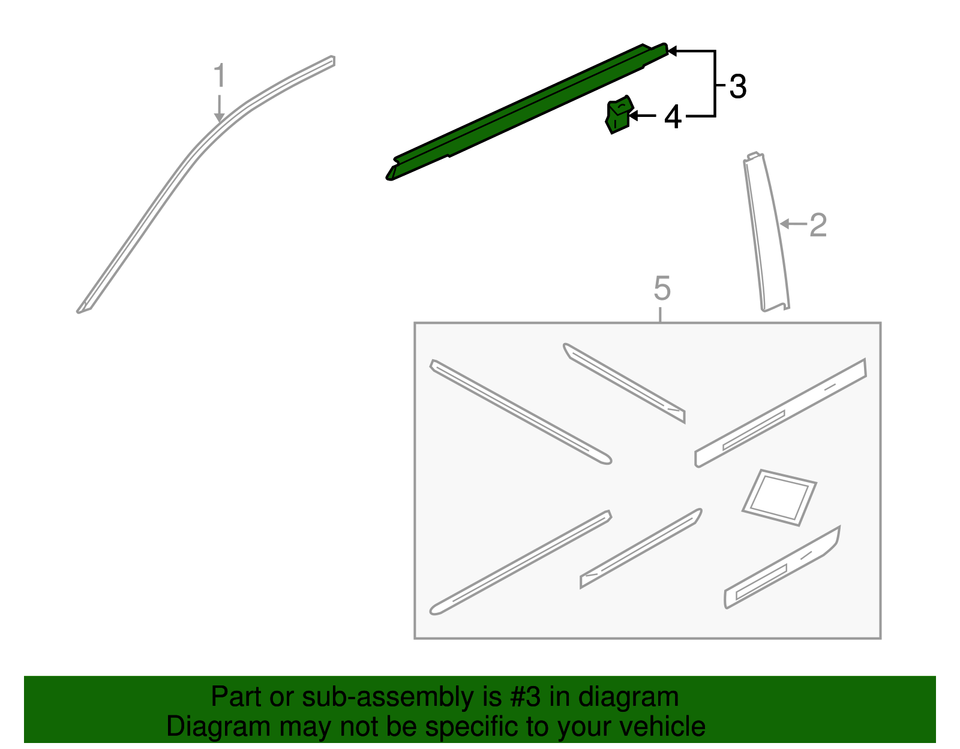 1

3

4

2

5

Part or sub-assembly is #3 in diagram
Diagram may not be specific to your vehicle